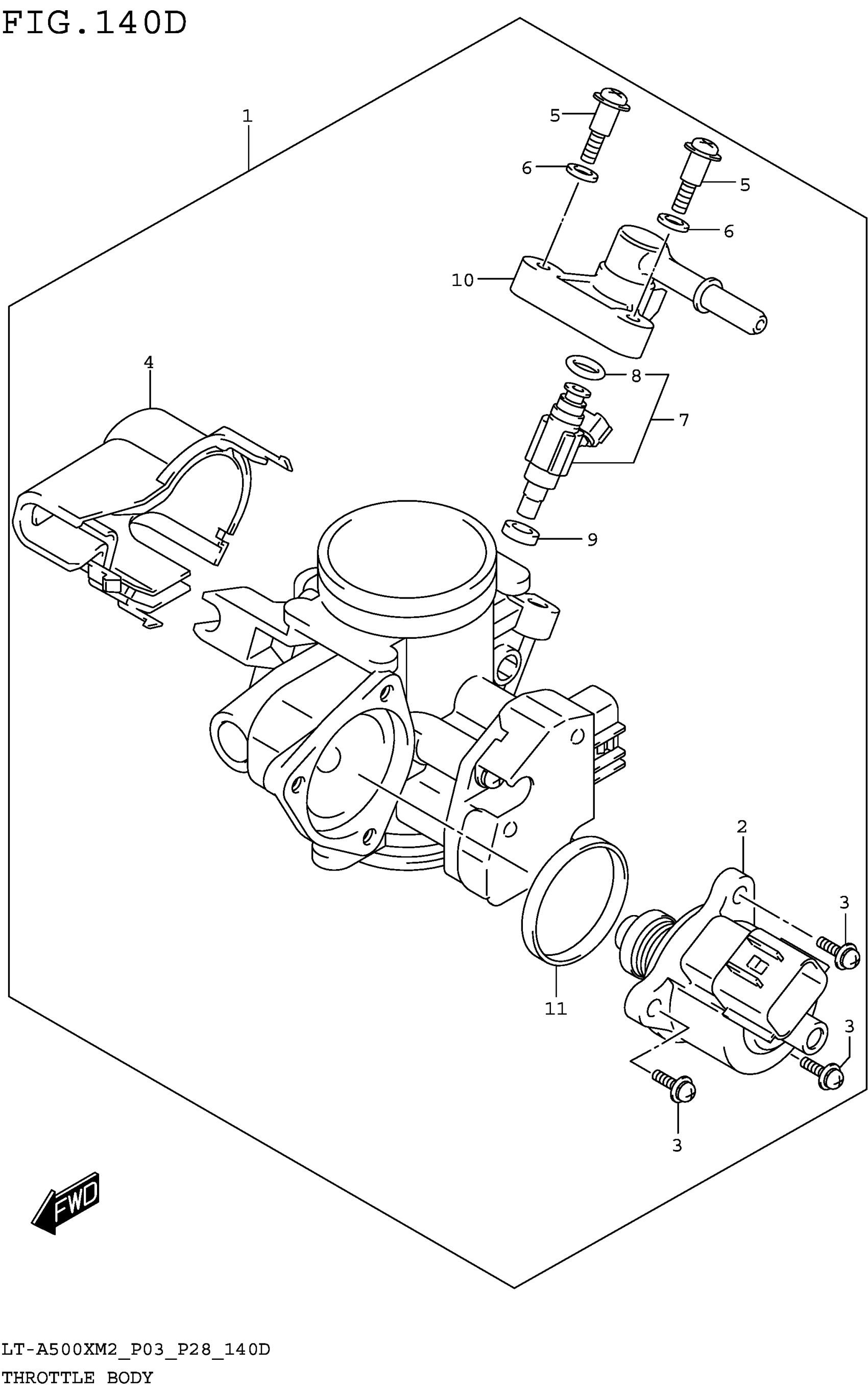 FIG.140D

1

5

6

5

6

10

4

8

7

9

2

3

11

3

3

FWD

LT-A500XM2_P03_P28_140D

THROTTLE BODY