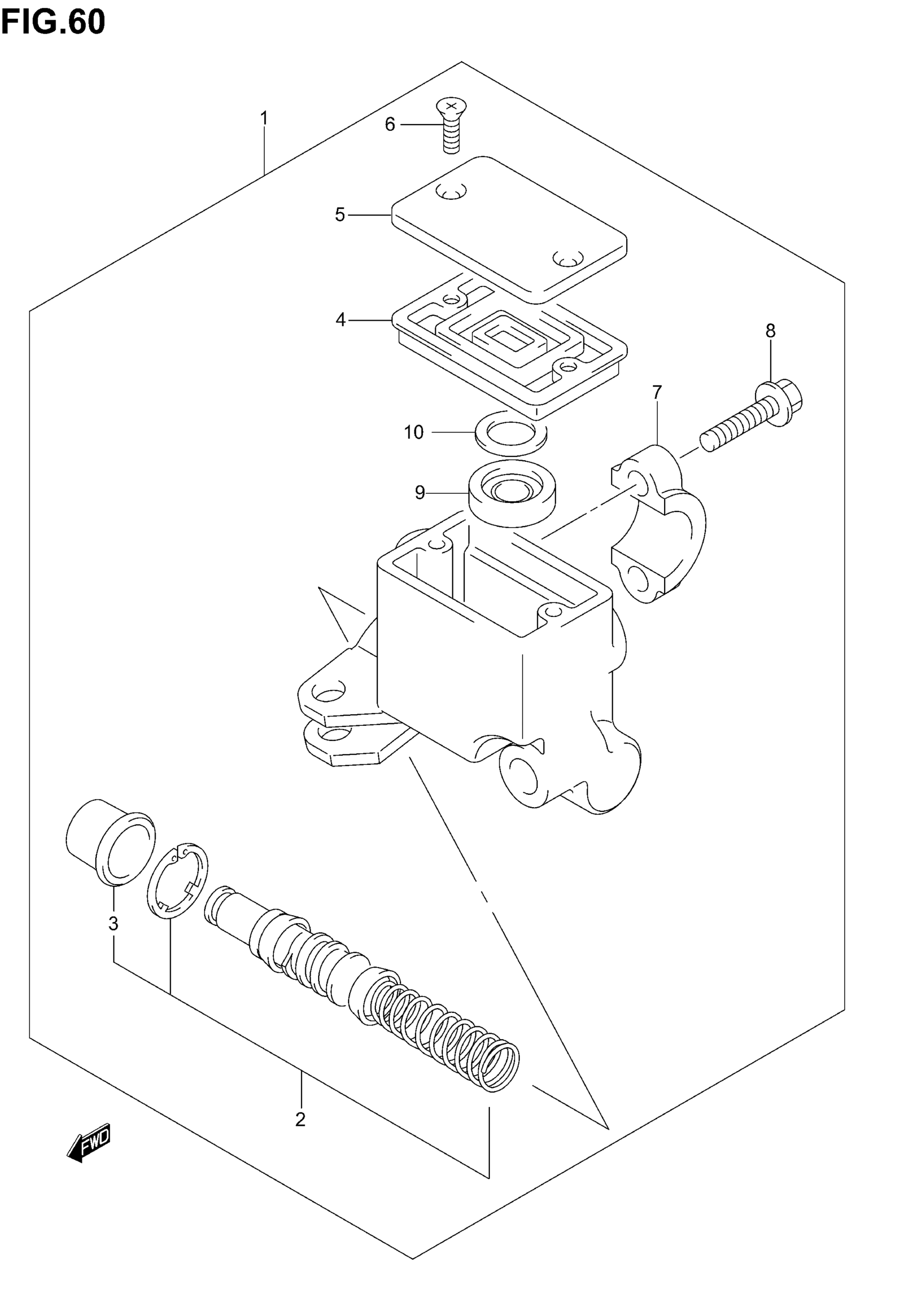 FIG.60

1
6
5
4
8
7
10
9
3
2
FWD