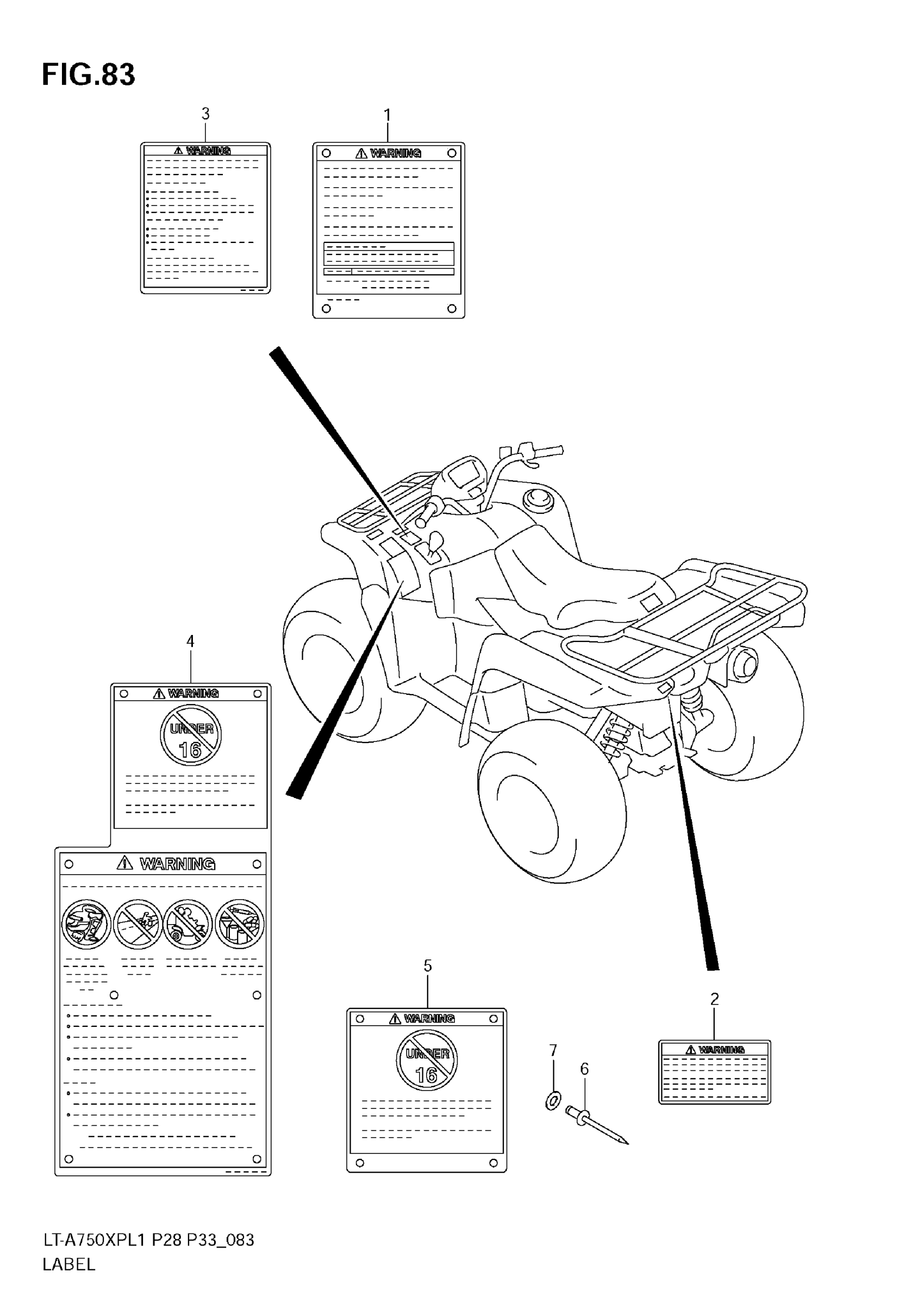 FIG.83

3

WARNING

1

WARNING

4

WARNING

UNDER 16

WARNING

5

WARNING

UNDER 16

7

6

2

WARNING

LT-A750XPL1 P28 P33_083
LABEL