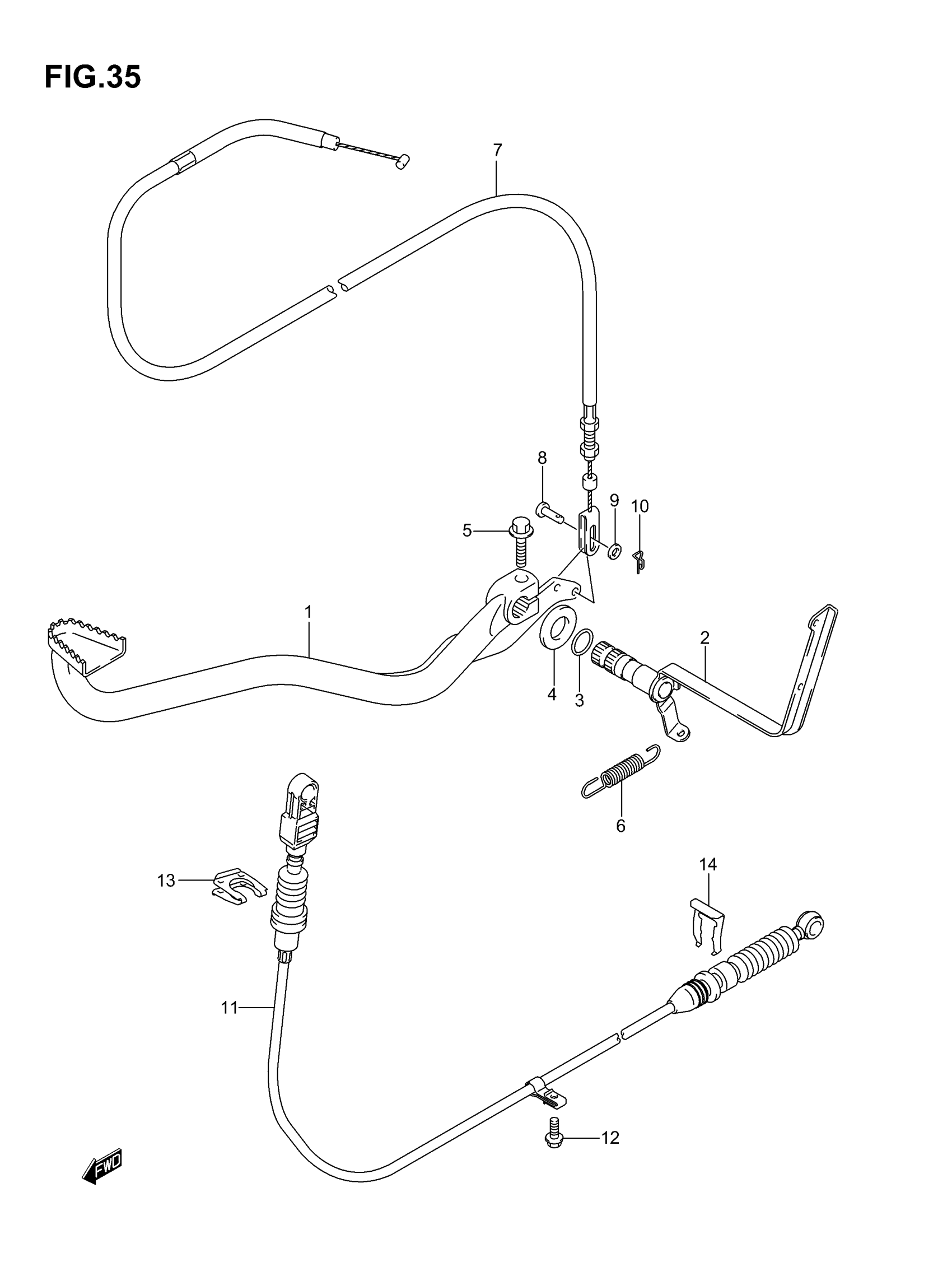 FIG.35

7

8

9

10

5

1

2

4

3

6

14

13

11

12

FWD