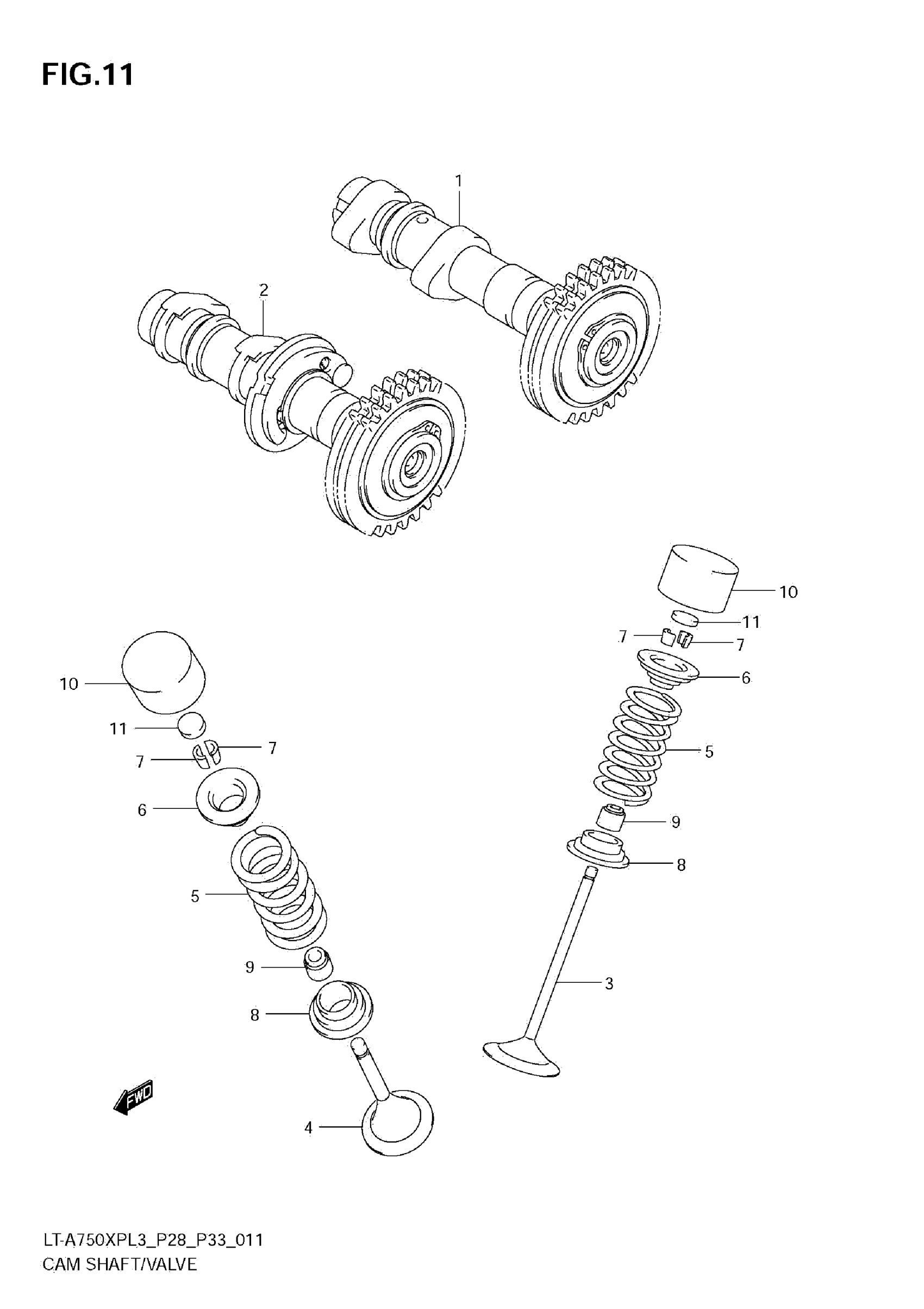 FIG.11

1

2

10

11

7

7

6

5

9

8

3

10

11

7

7

6

5

9

8

4

FWD

LT-A750XPL3_P28_P33_011
CAM SHAFT/VALVE