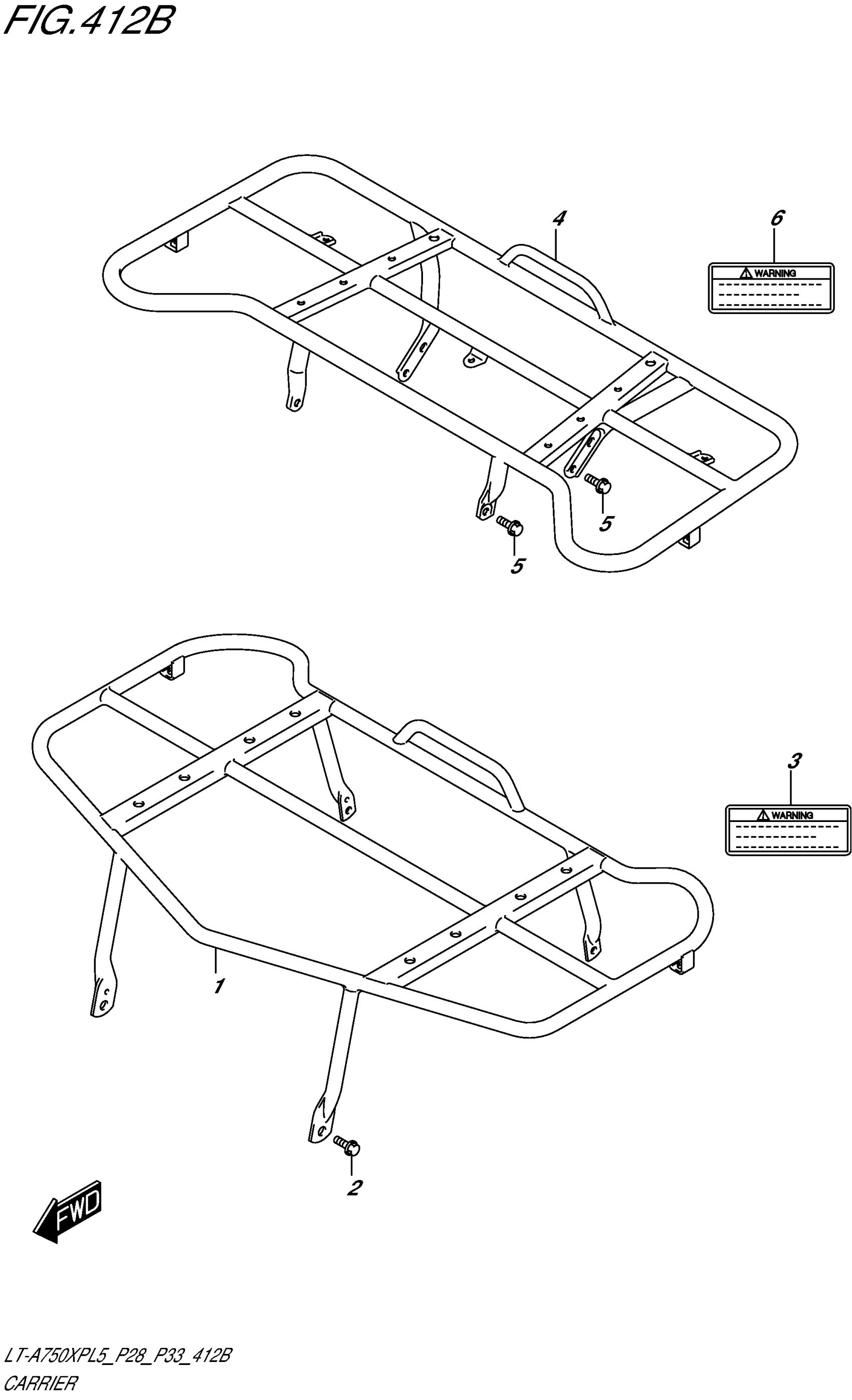 FIG.412B

4

6

WARNING

5

5

3

WARNING

1

2

FWD

LT-A750XPL5_P28_P33_412B
CARRIER