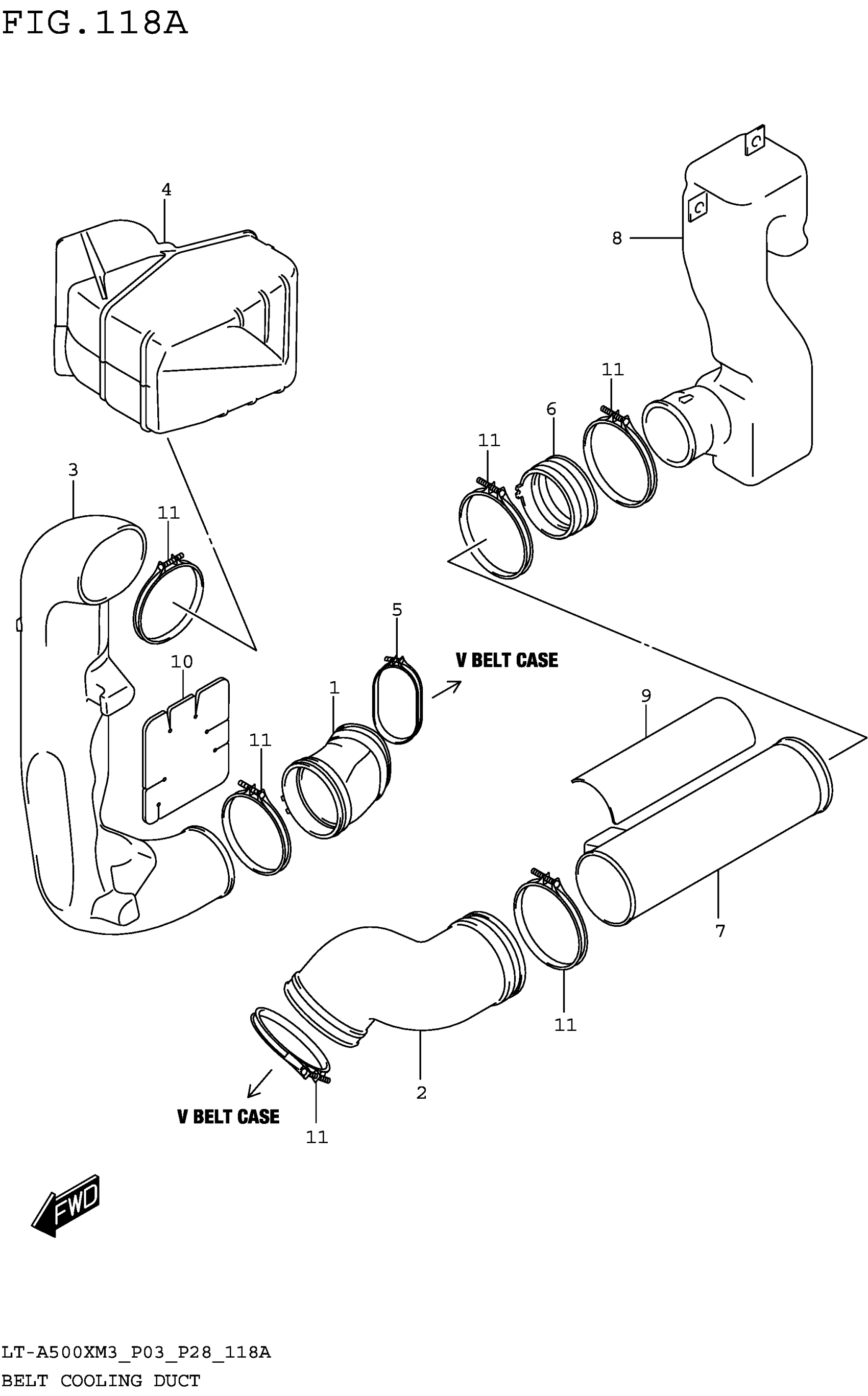 FIG.118A

4

C

C

8

11

6

11

3

11

5

V BELT CASE

10

1

9

11

7

11

2

V BELT CASE

11

FWD

LT-A500XM3_P03_P28_118A

BELT COOLING DUCT