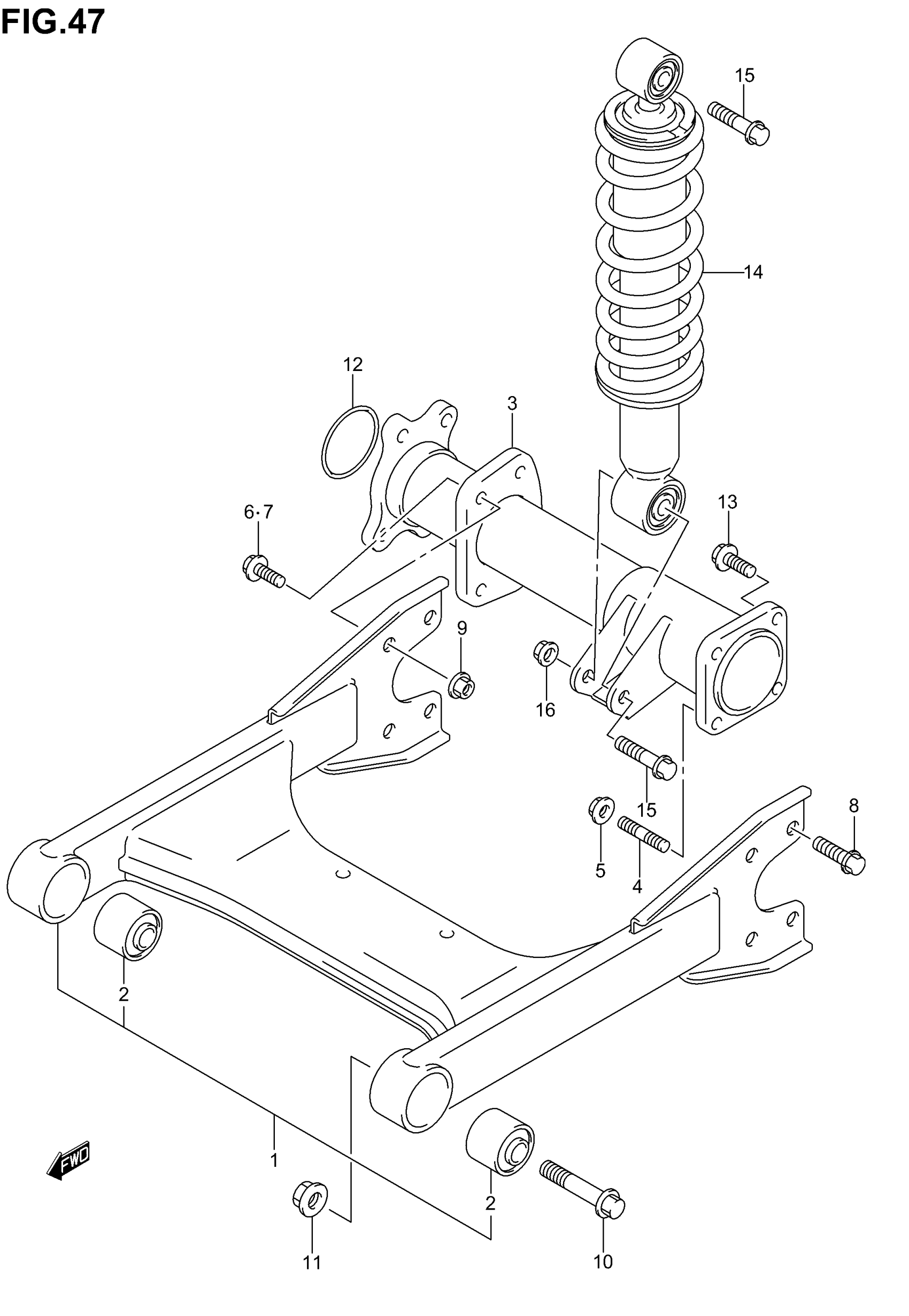 FIG.47

15

14

12

3

6·7

13

9

16

15

8

5

4

2

1

FWD

2

11

10