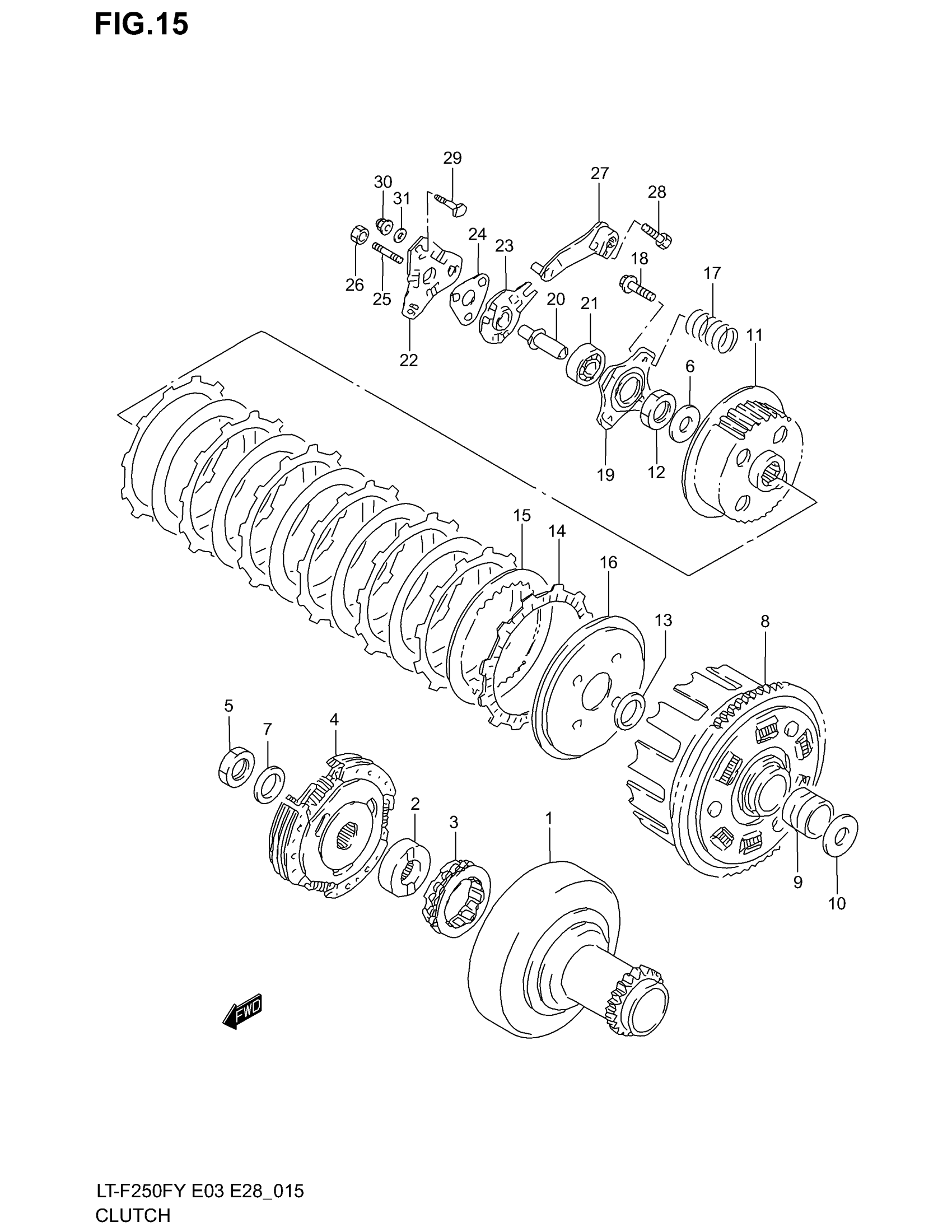 FIG.15

29
30
31
27
28
24
23
18
17
26
25
20
21
11
22
6
19
12
15
14
16
13
8
5
7
4
2
3
1
9
10
FWD

LT-F250FY E03 E28_015
CLUTCH