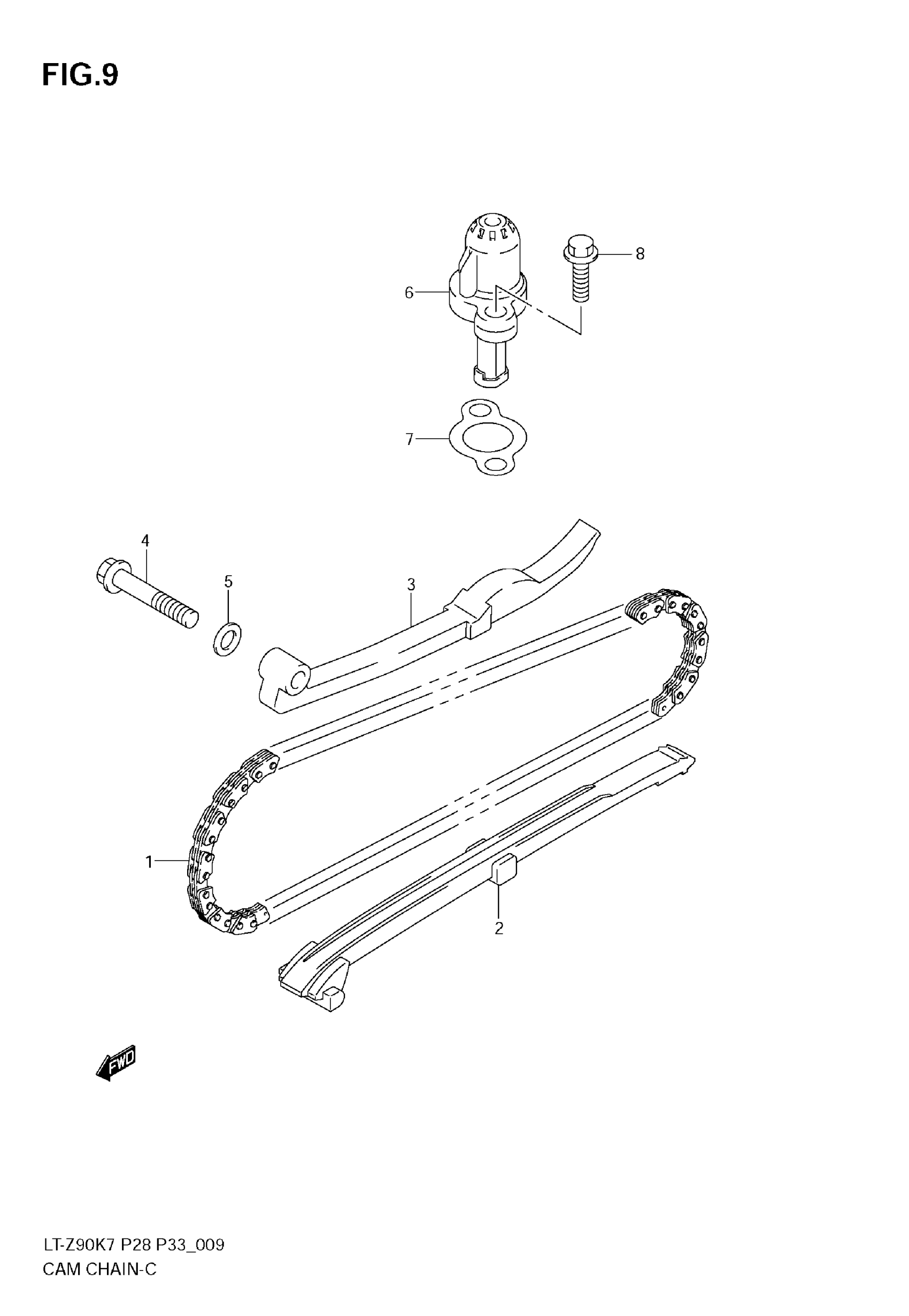 FIG.9

8

6

7

4

5

3

1

2

FWD

LT-Z90K7 P28 P33_009
CAM CHAIN-C