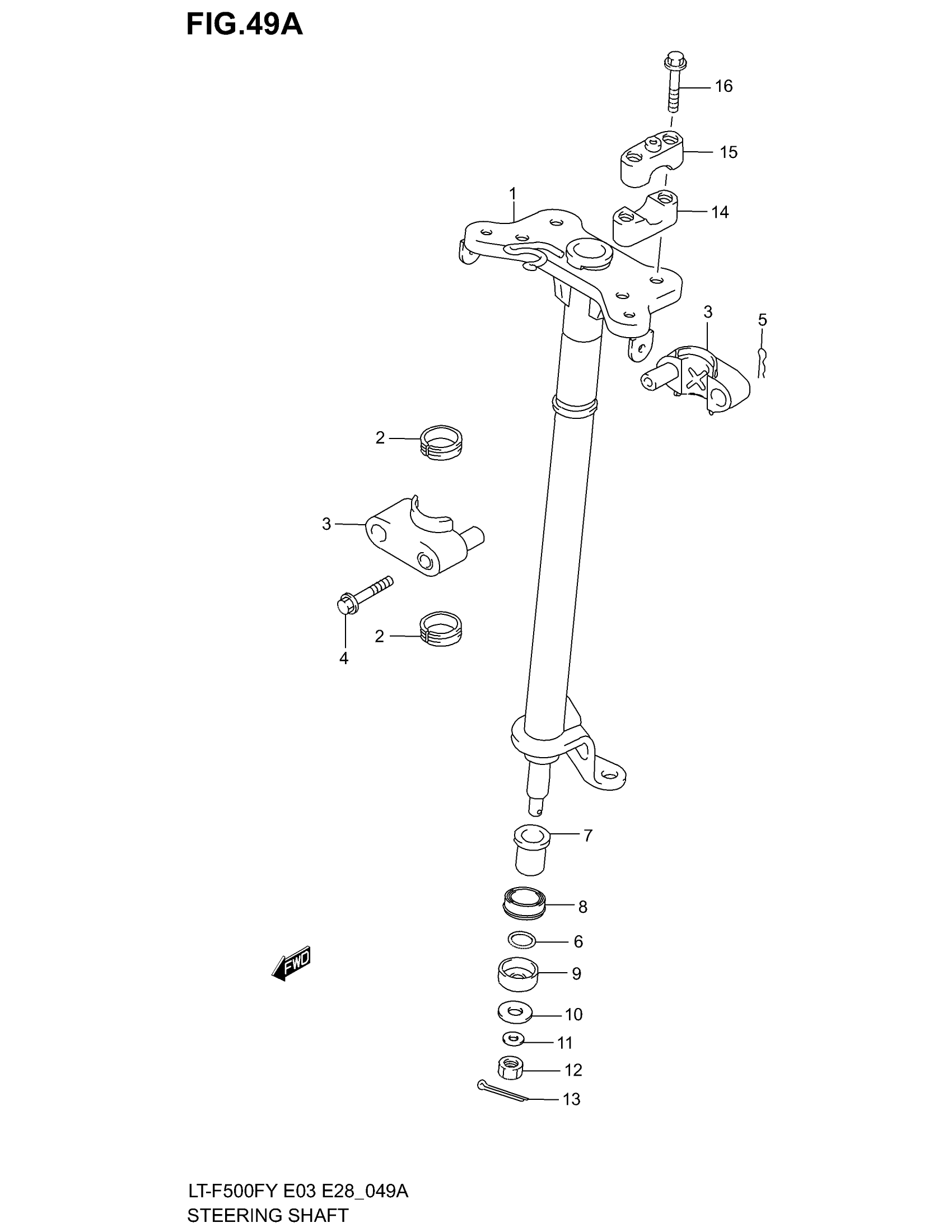 FIG.49A

16
15
1
14
3
5
2
3
4
2
7
8
6
FWD
9
10
11
12
13

LT-F500FY E03 E28_049A
STEERING SHAFT