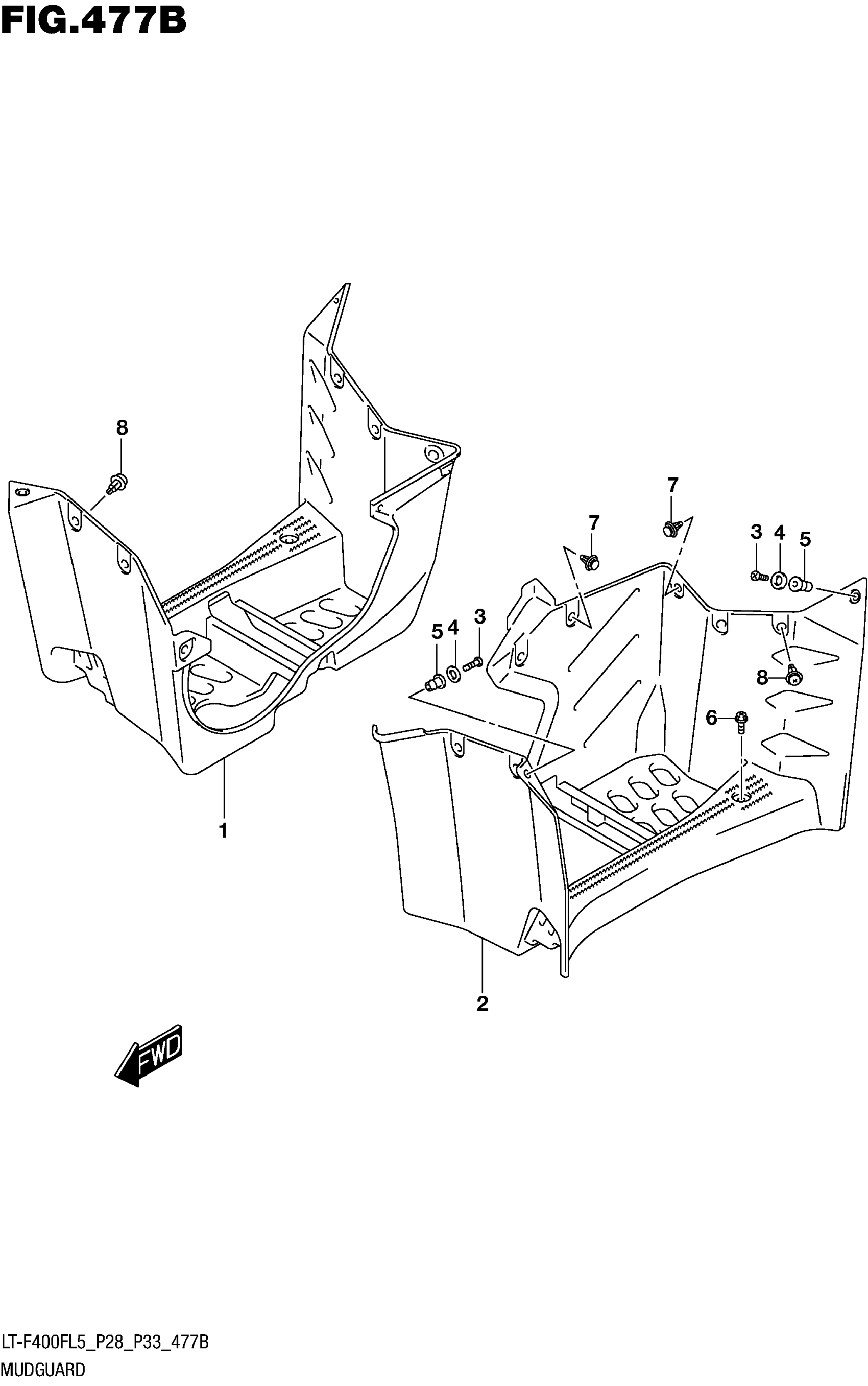 FIG.477B

8

7

7

3 4 5

5 4 3

8

6

1

2

FWD

LT-F400FL5_P28_P33_477B
MUDGUARD