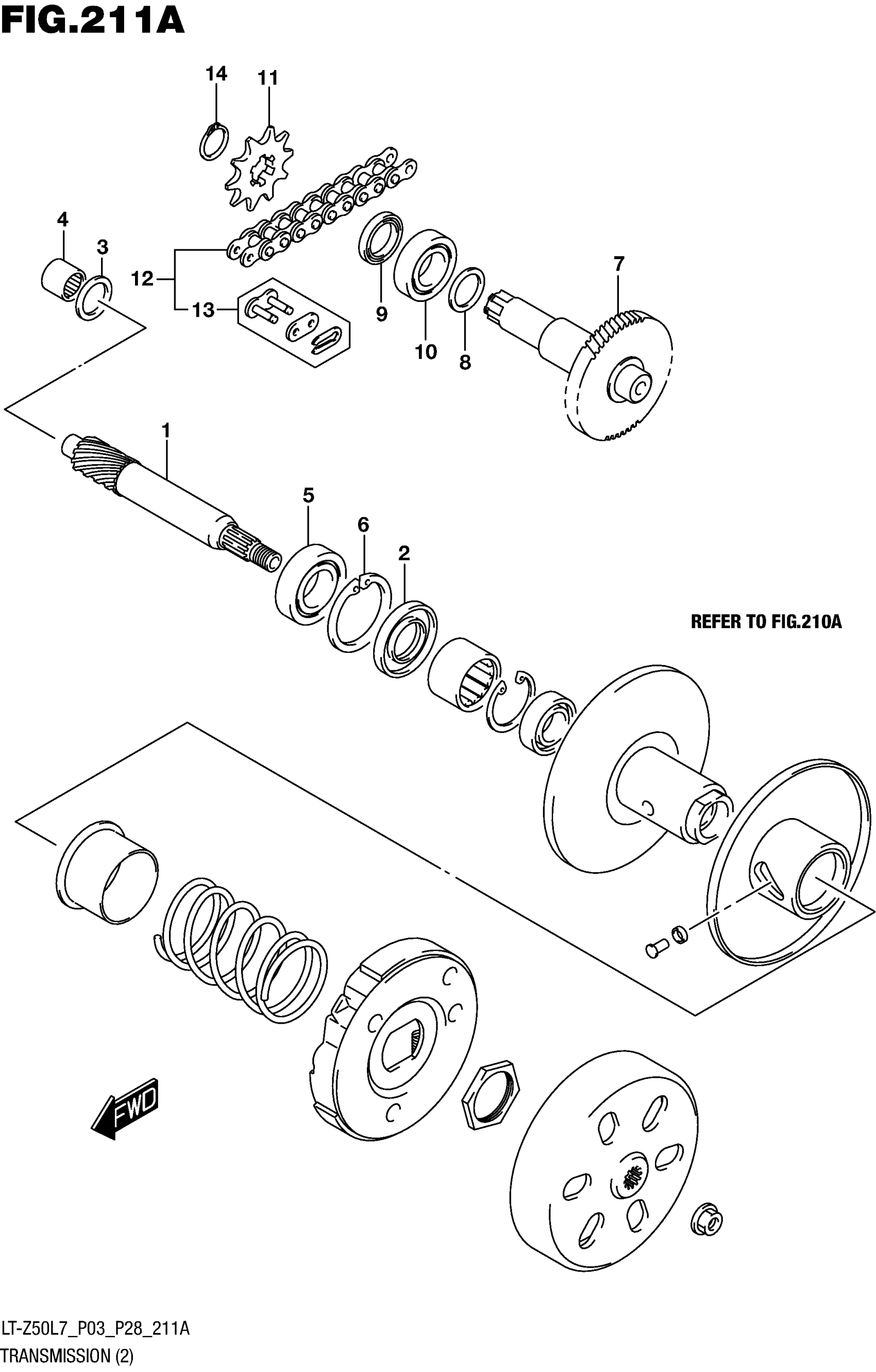 FIG.211A

14
11
4
3
12
13
9
10
8
7
1
5
6
2

REFER TO FIG.210A

FWD

LT-Z50L7_P03_P28_211A
TRANSMISSION (2)