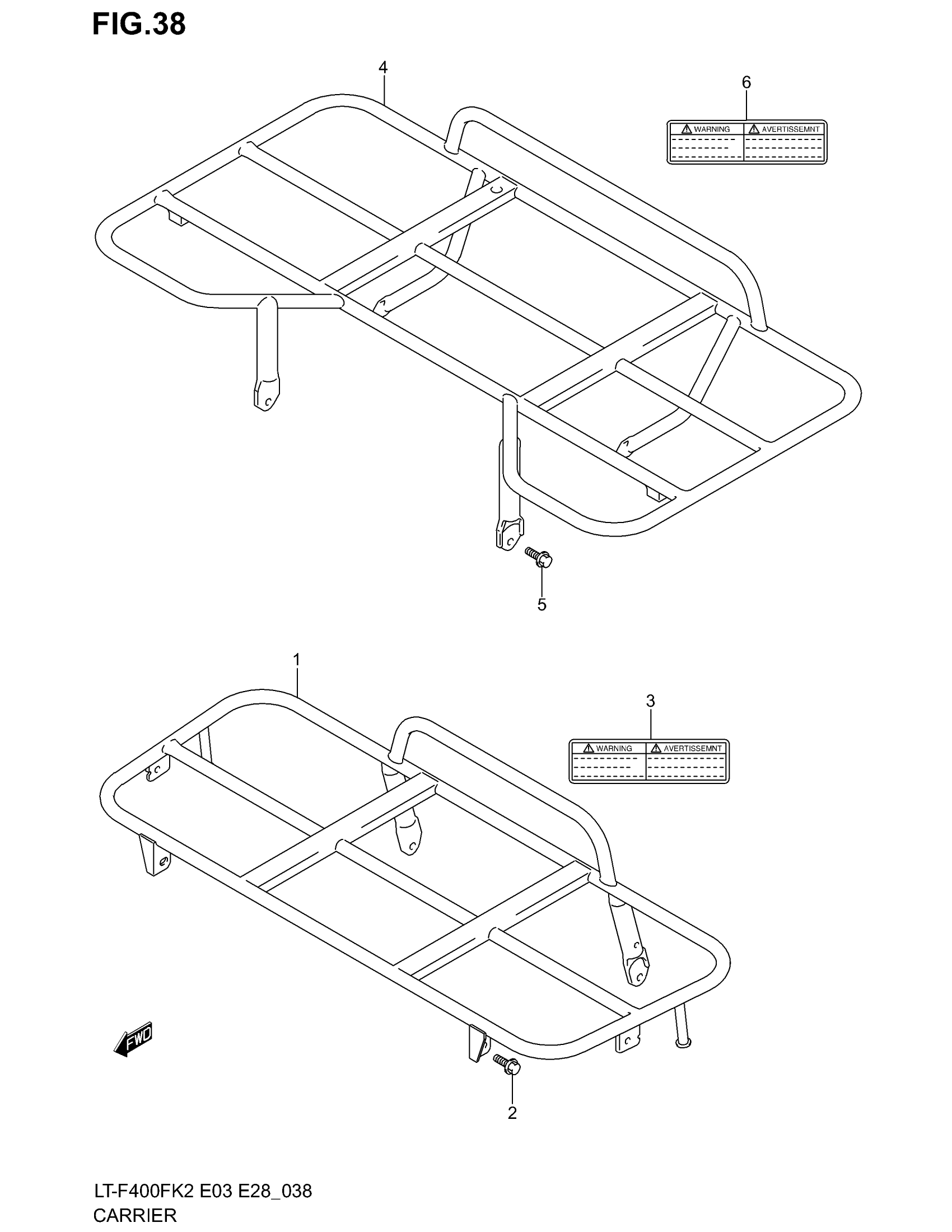 FIG.38

4

6

WARNING AVERTISSEMNT

5

1

3

WARNING AVERTISSEMNT

FWD

2

LT-F400FK2 E03 E28_038
CARRIER