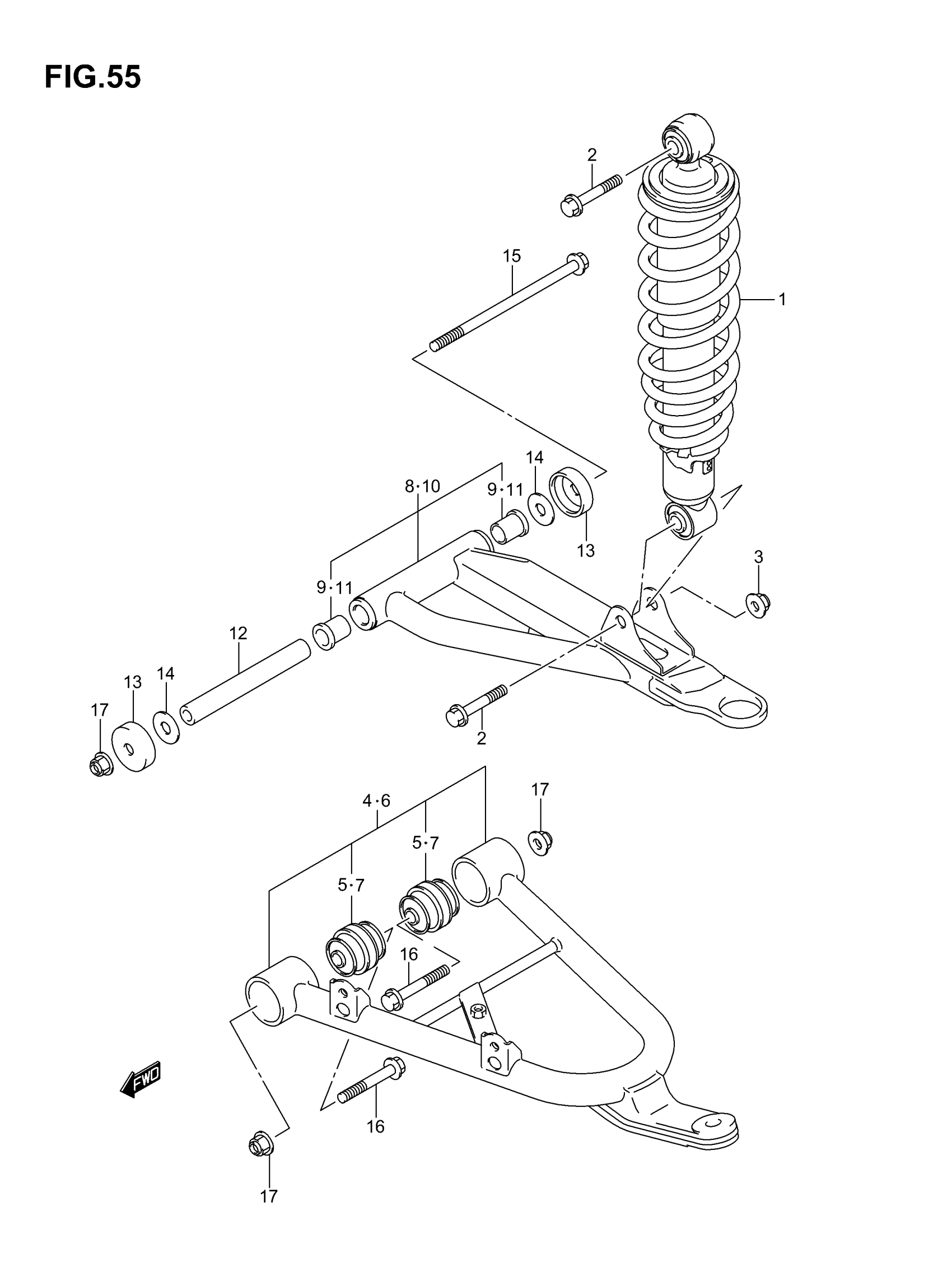 FIG.55

2
15
1
14
8·10
9·11
13
3
9·11
12
13
14
17
2
4·6
17
5·7
5·7
16
FWD
16
17