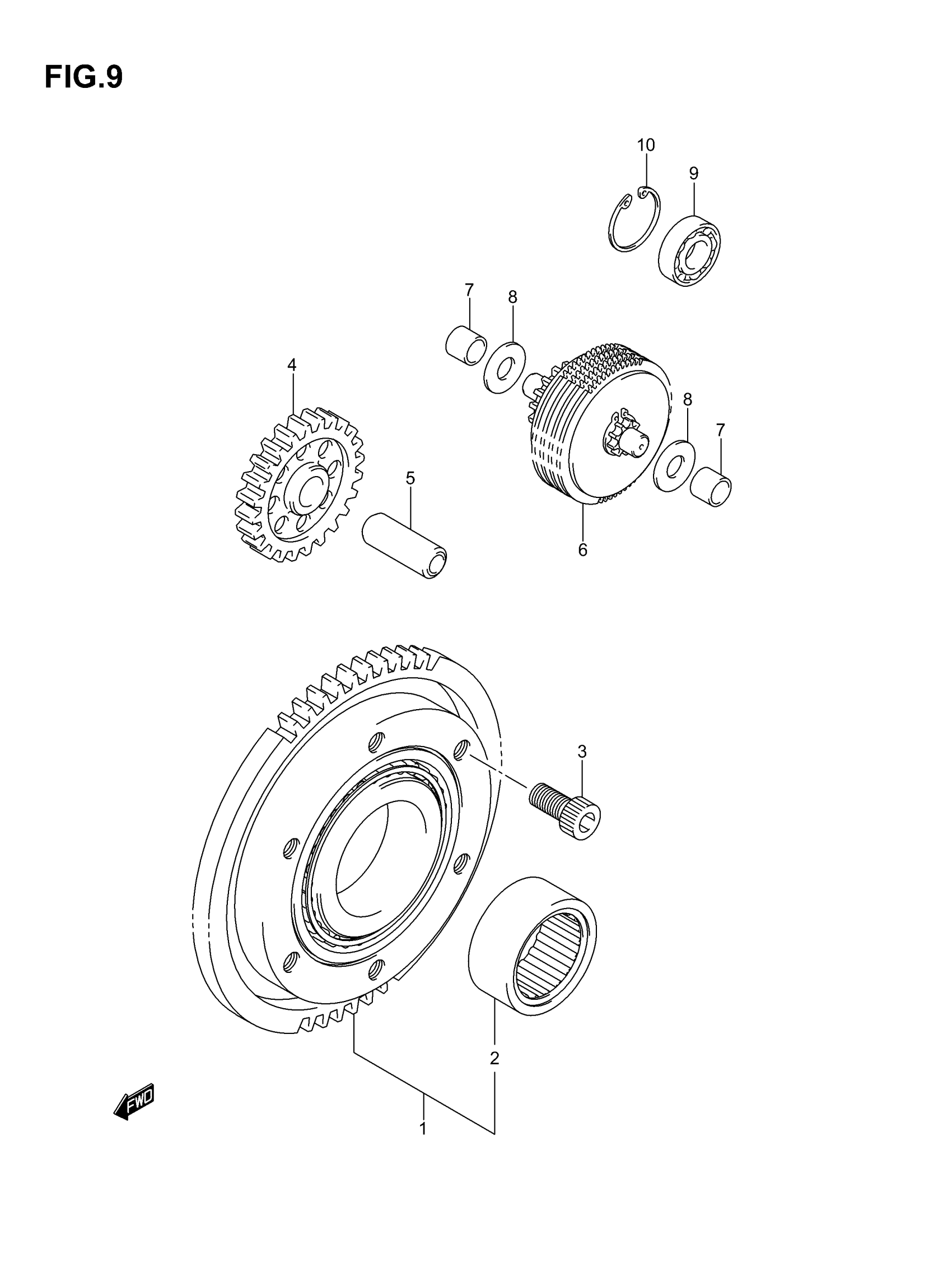 FIG.9

10
9
7
8
4
8
7
5
6
3
2
FWD
1