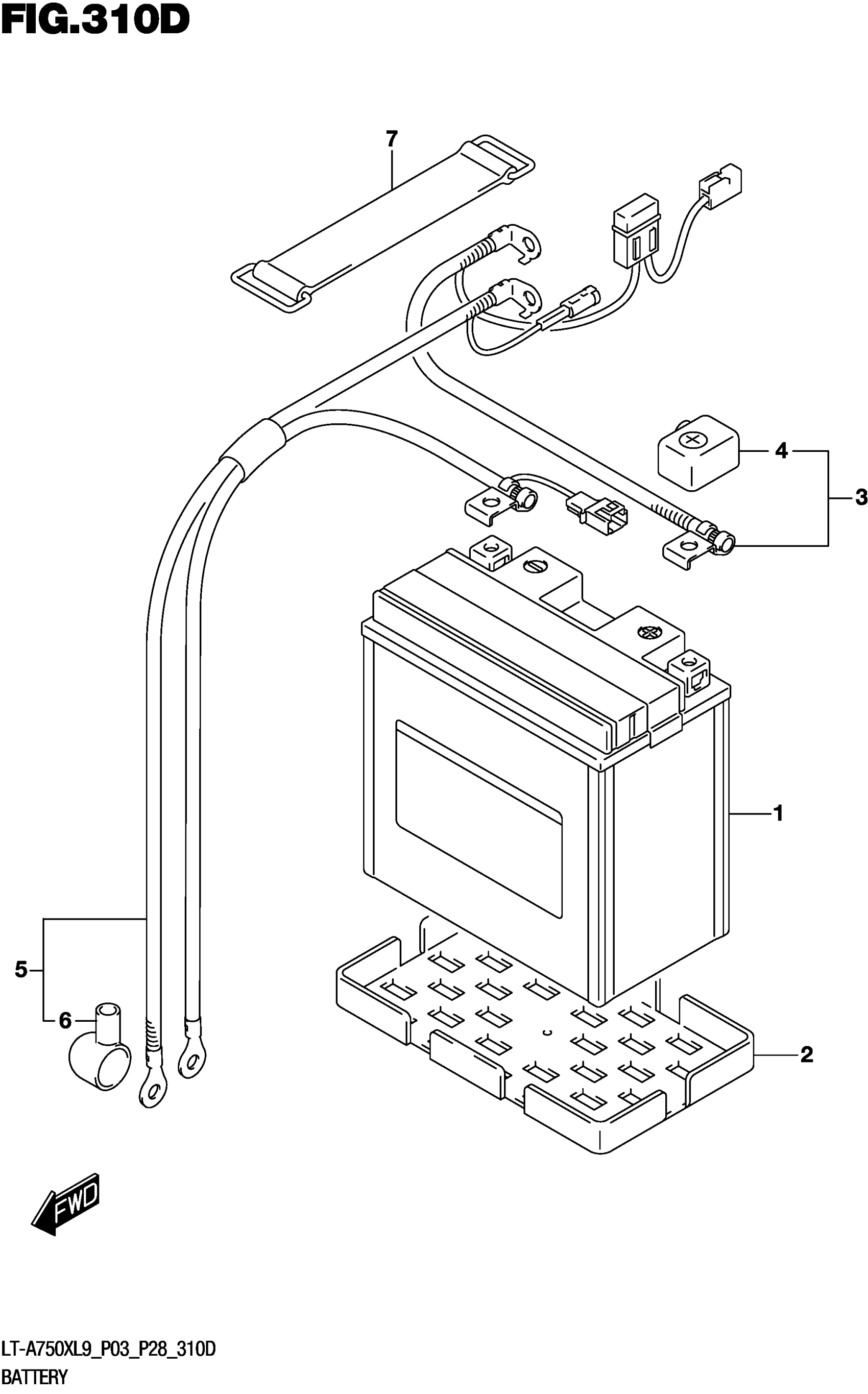 FIG.310D

7

4

3

1

5

6

2

FWD

LT-A750XL9_P03_P28_310D
BATTERY