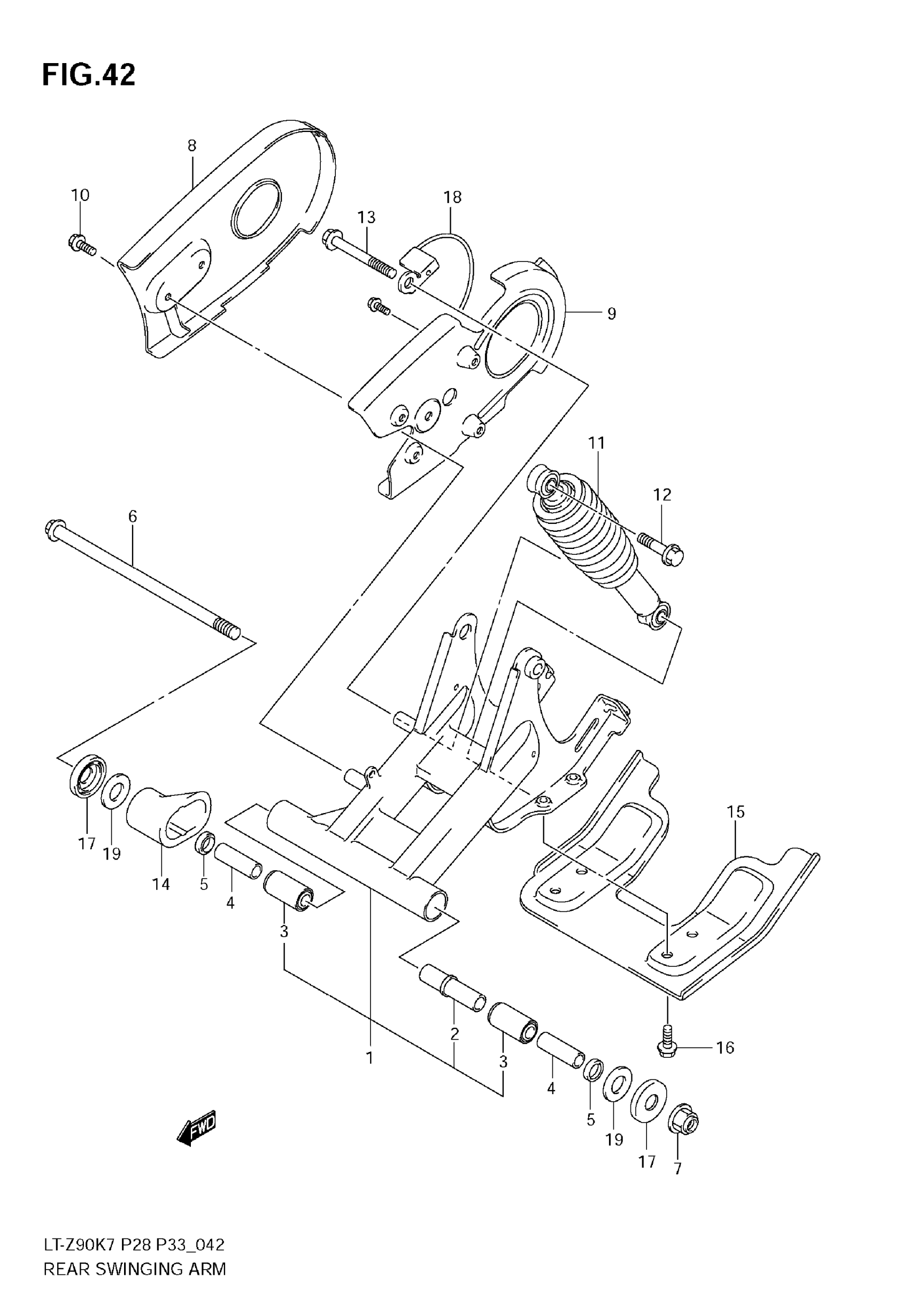 FIG.42

8
10
18
13
9
11
12
6
15
17
19
14
5
4
3
1
2
3
4
16
5
19
17
7
FWD

LT-Z90K7 P28 P33_042
REAR SWINGING ARM