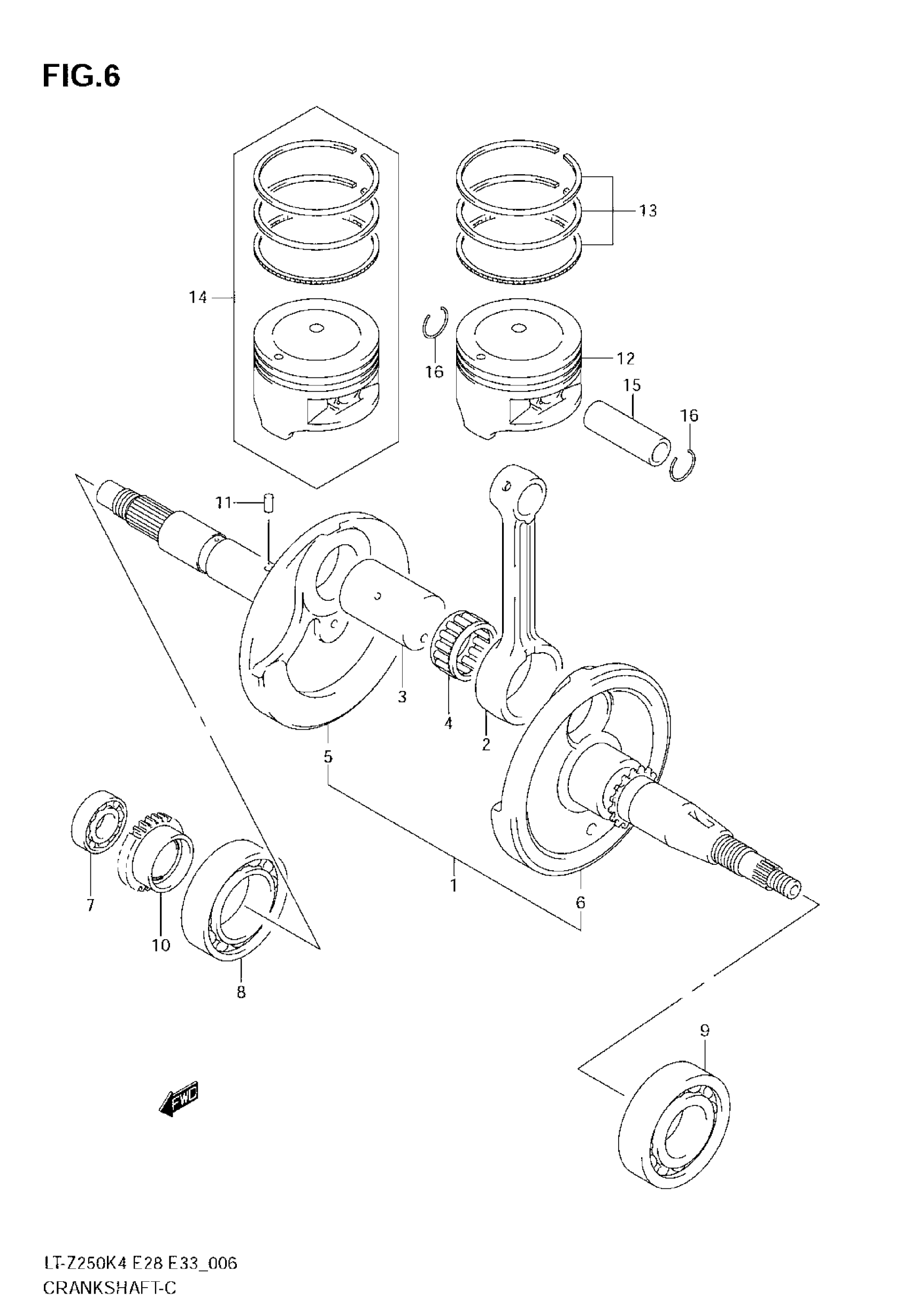 FIG.6

13

14

16

12

15

16

11

3

4

2

5

1

6

7

10

8

9

FWD

LT-Z250K4 E28 E33_006
CRANKSHAFT-C