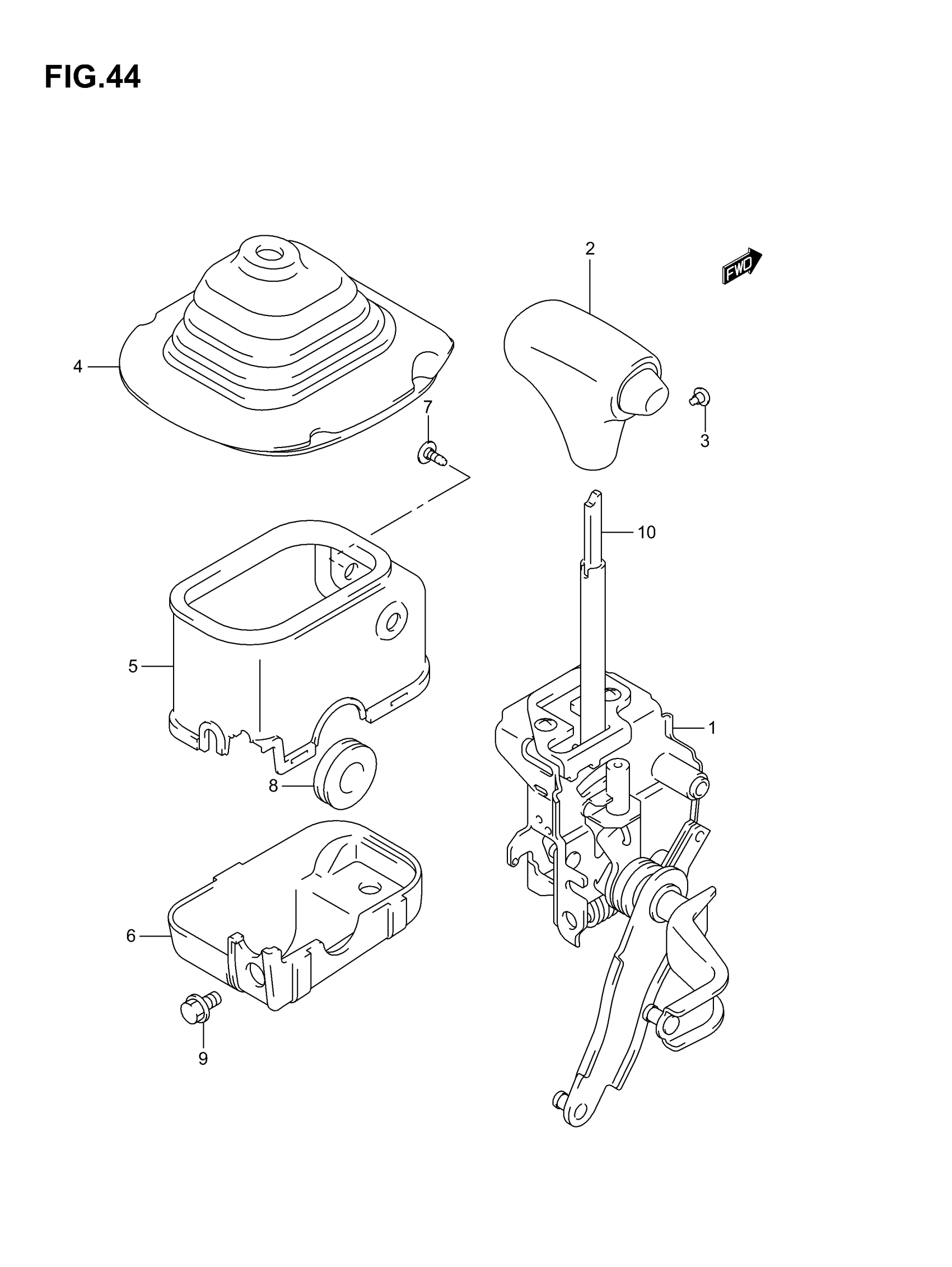 FIG.44

2

FWD

4

7

3

10

5

1

8

6

9