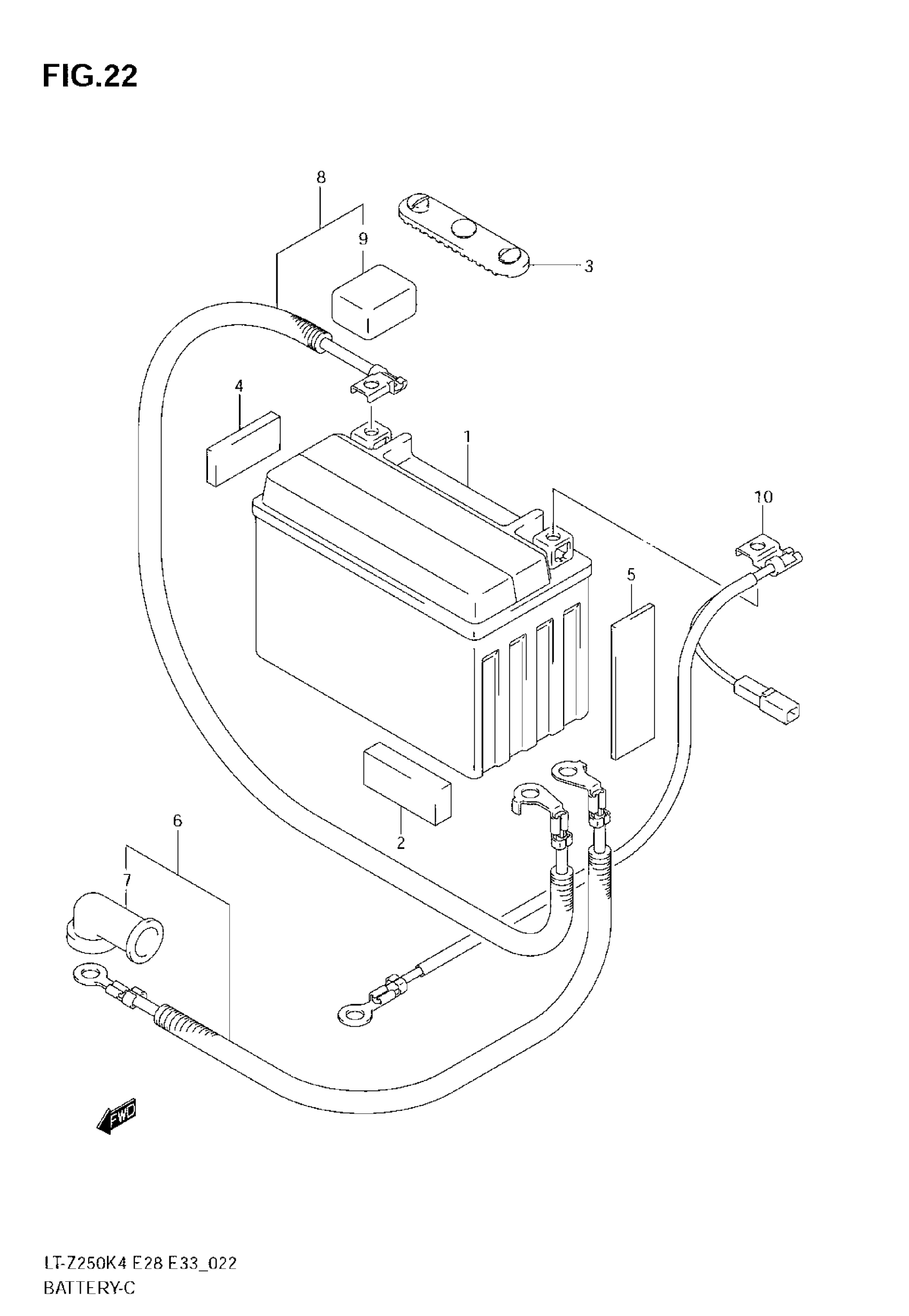 FIG.22

8

9

3

4

1

10

5

2

6

7

FWD

LT-Z250K4 E28 E33_022
BATTERY-C