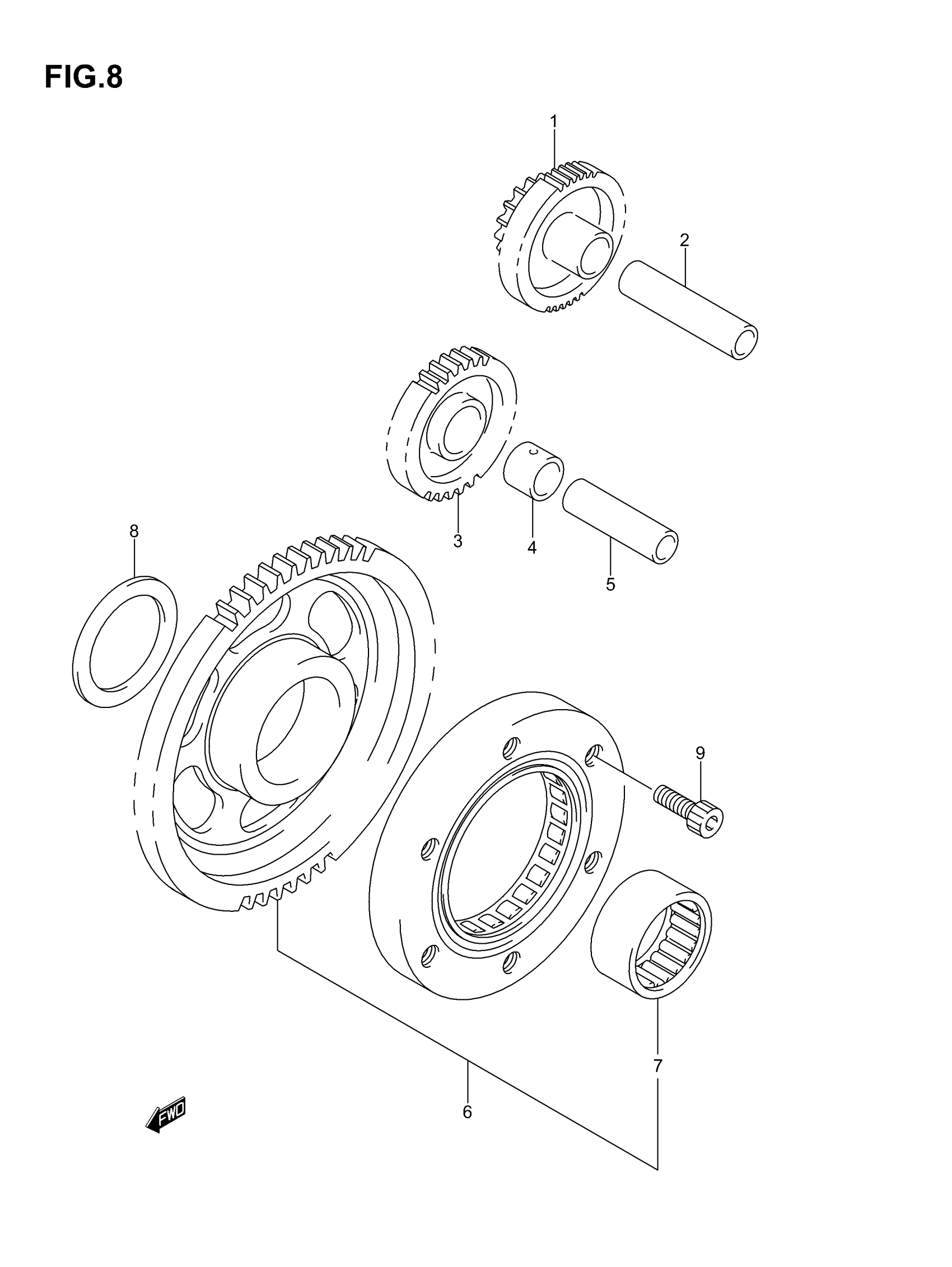 FIG.8

1

2

3

4

5

8

9

7

6

FWD