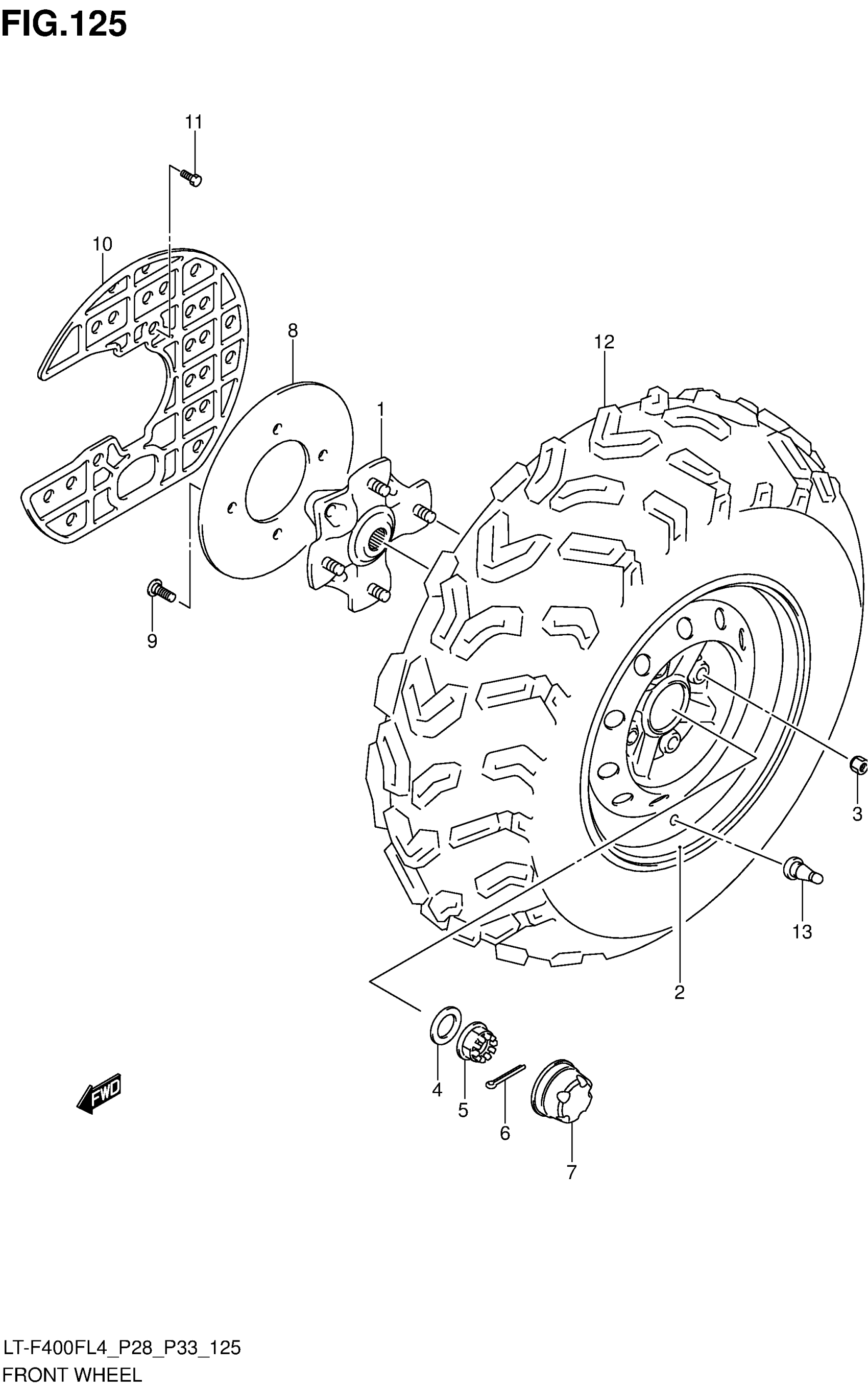 FIG.125

11

10

8

12

1

9

3

13

2

4

5

6

7

FWD

LT-F400FL4_P28_P33_125
FRONT WHEEL