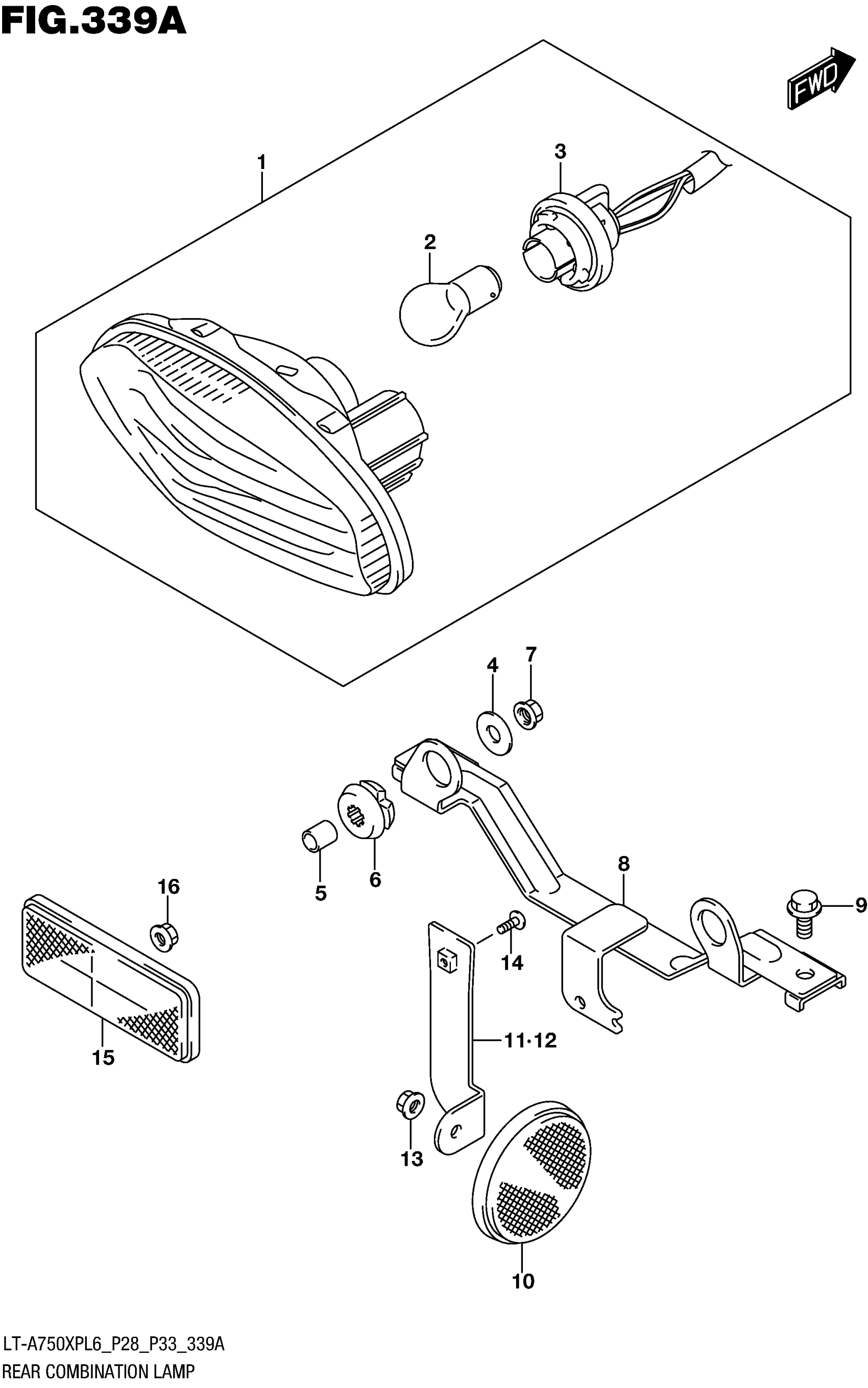 FIG.339A

FWD

1

3

2

4

7

5

6

8

9

16

14

15

11·12

13

10

LT-A750XPL6_P28_P33_339A

REAR COMBINATION LAMP