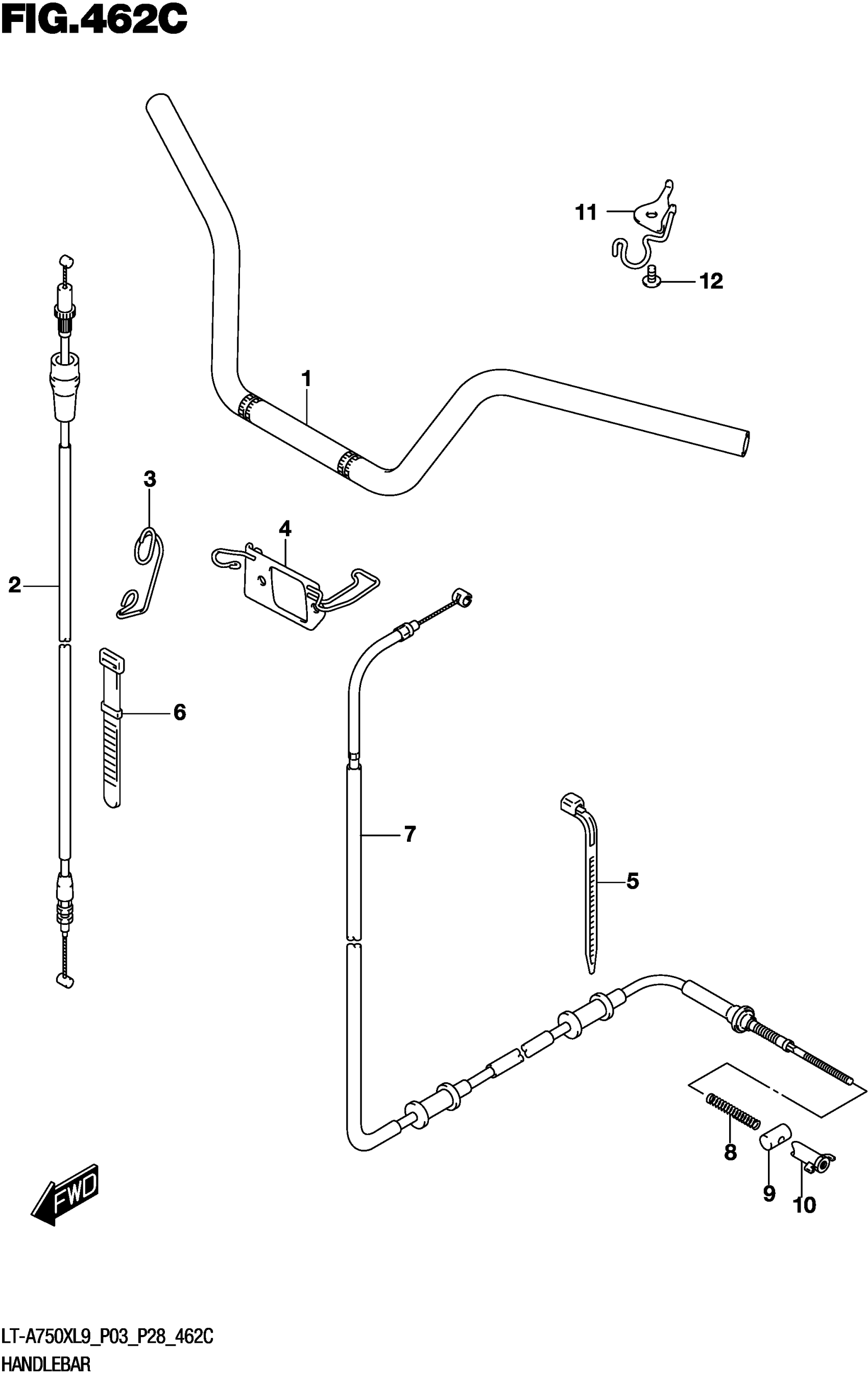 FIG.462C

11
12
1
3
4
2
6
7
5
8
9
10
FWD

LT-A750XL9_P03_P28_462C
HANDLEBAR