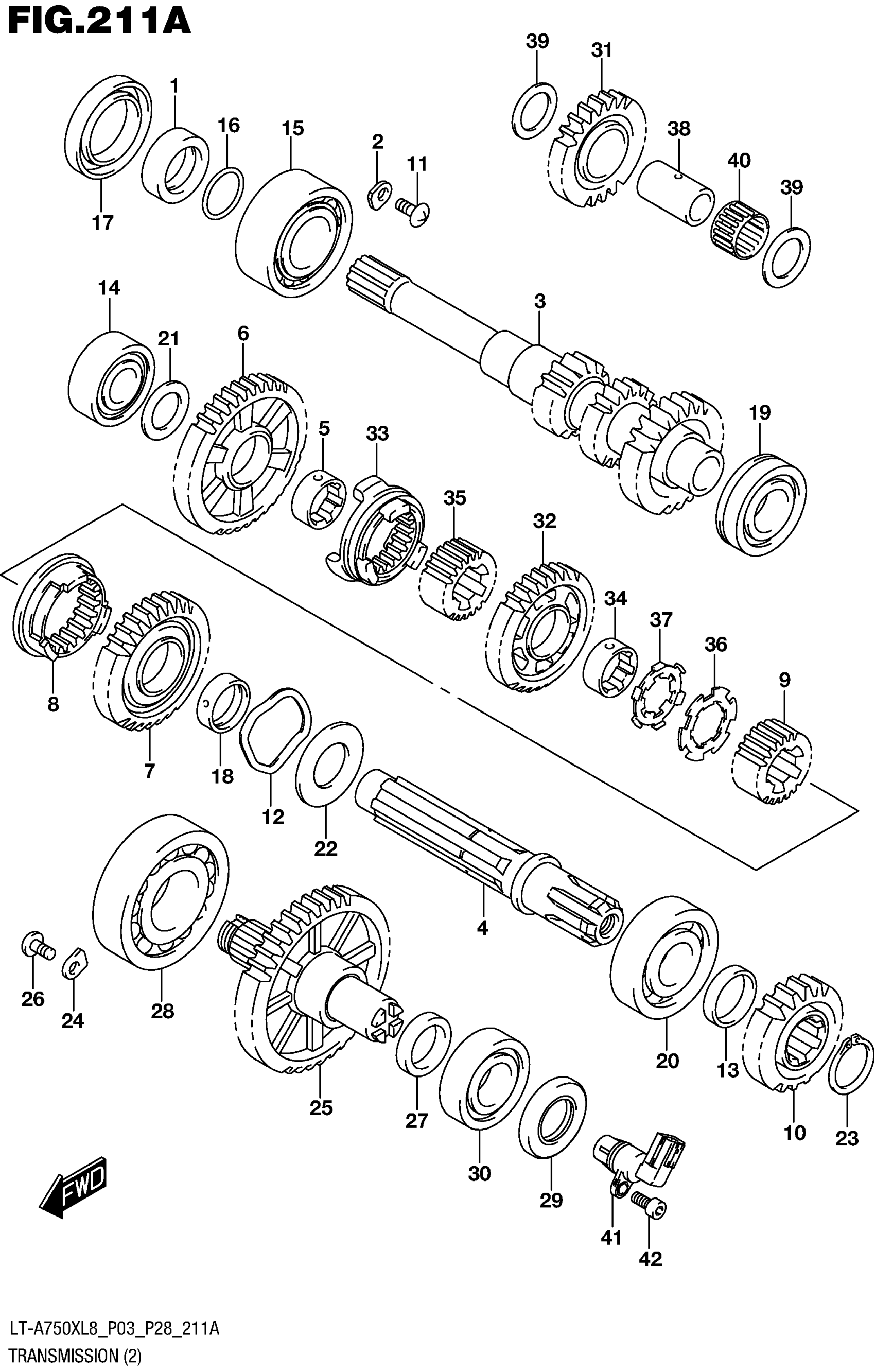 FIG.211A

39
31
1
16
15
2
11
38
40
39
17
14
21
6
3
5
33
19
35
32
34
37
36
9
8
7
18
12
22
4
26
24
28
25
27
30
29
20
13
10
23
41
42
FWD

LT-A750XL8_P03_P28_211A
TRANSMISSION (2)