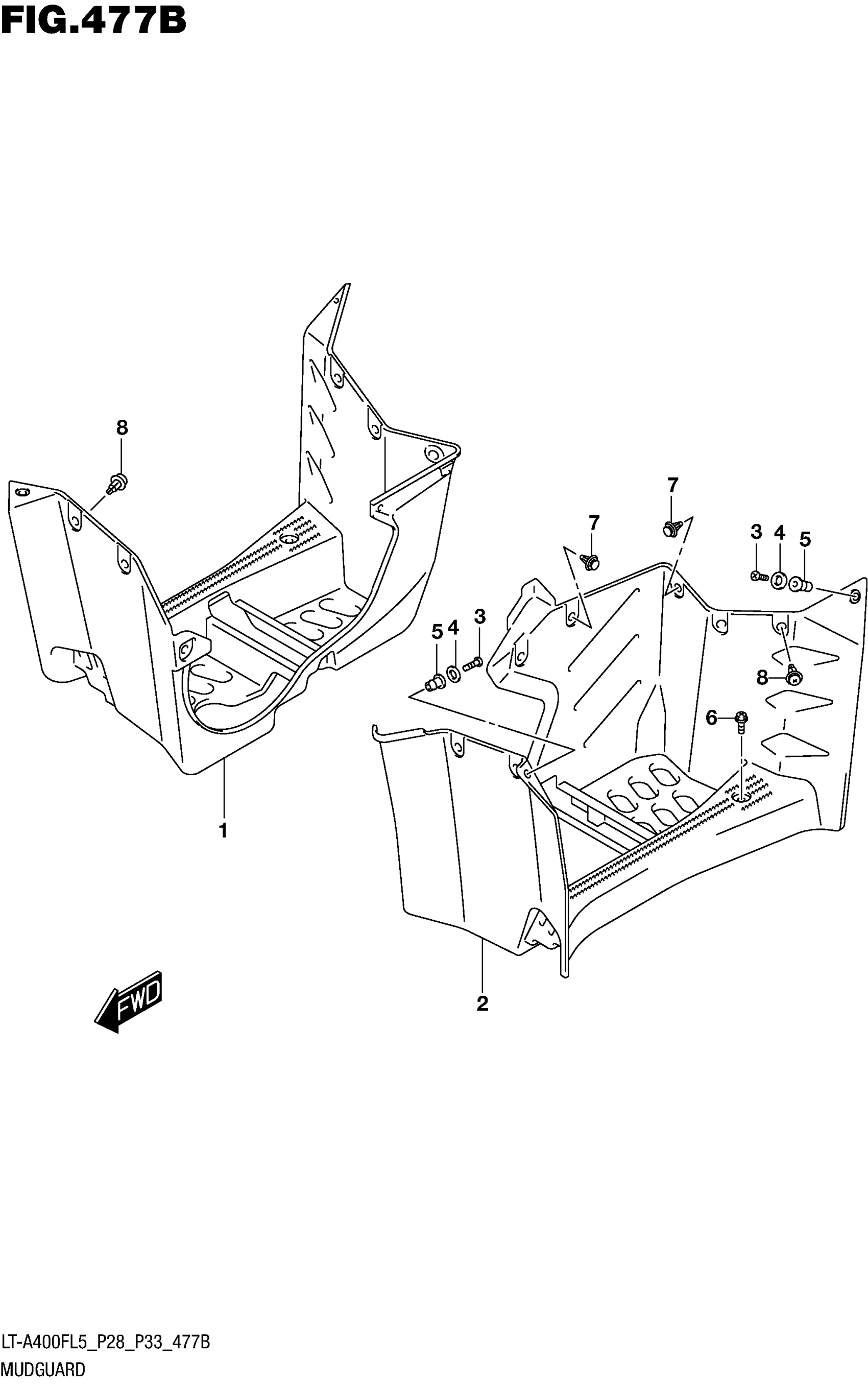 FIG.477B

8

7

7

3 4 5

5 4 3

8

6

1

2

FWD

LT-A400FL5_P28_P33_477B
MUDGUARD