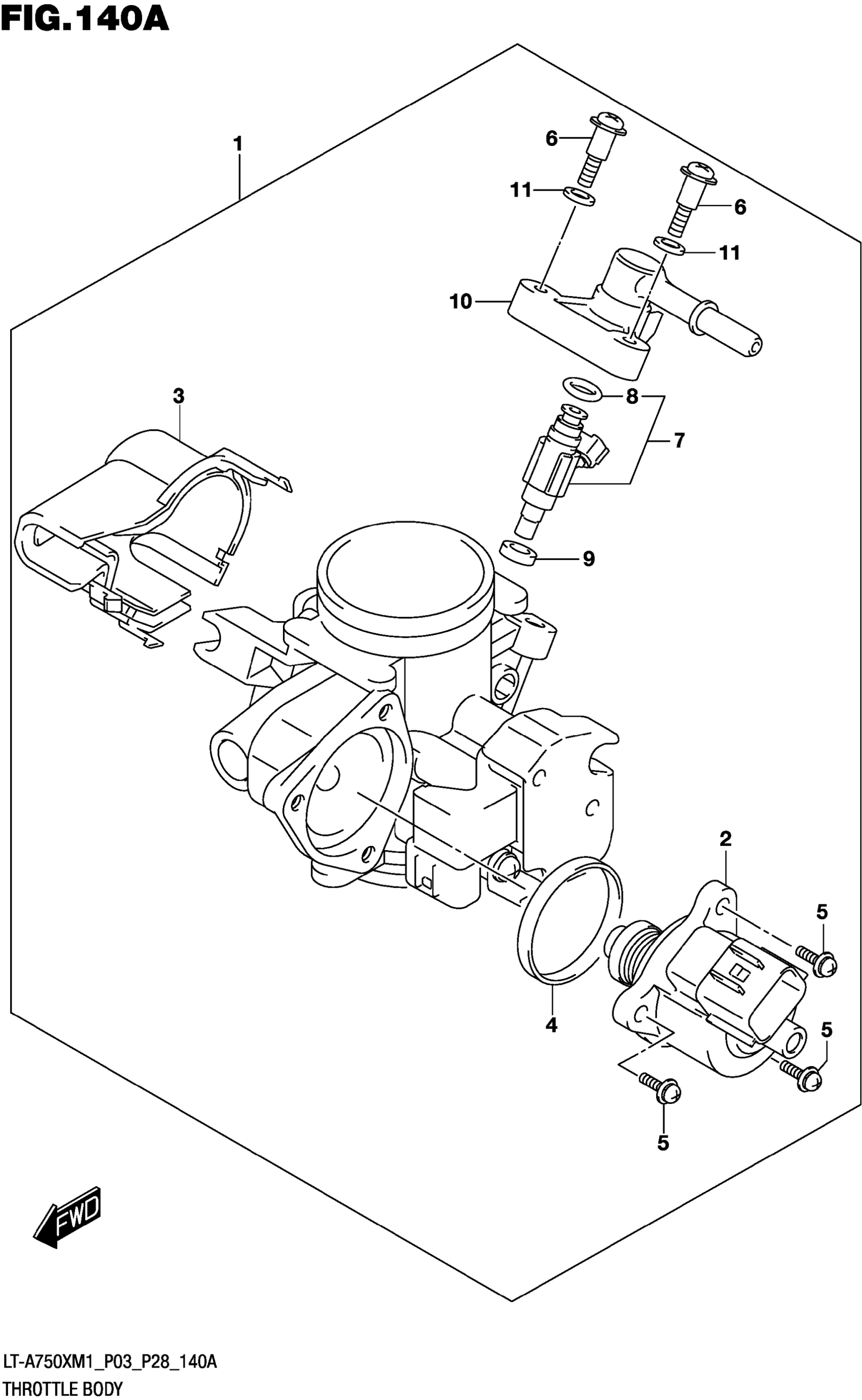 FIG.140A

1

6

11

6

11

10

3

8

7

9

2

5

4

5

5

FWD

LT-A750XM1_P03_P28_140A
THROTTLE BODY