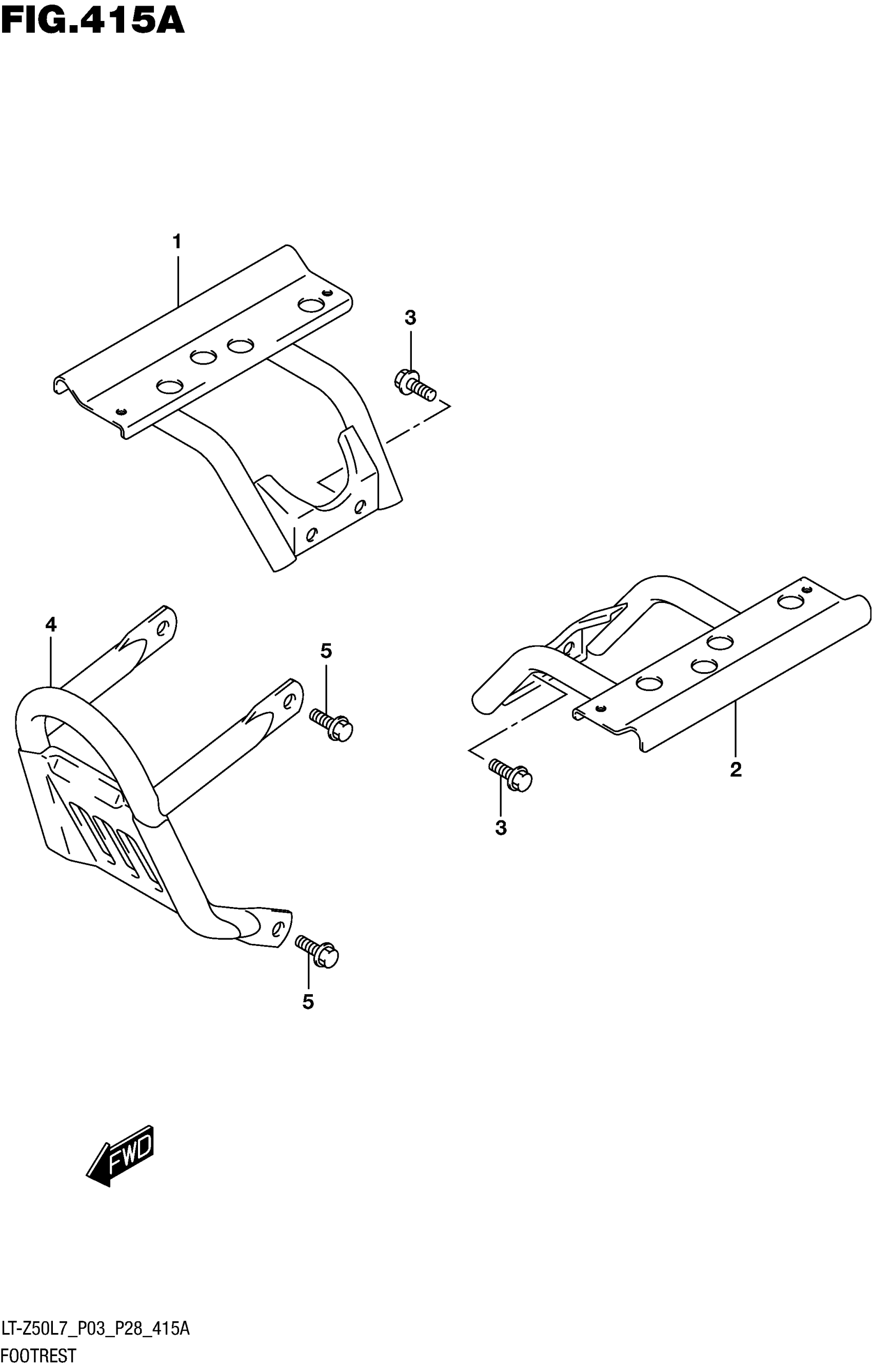 FIG.415A

1

3

4

5

2

3

5

FWD

LT-Z50L7_P03_P28_415A
FOOTREST