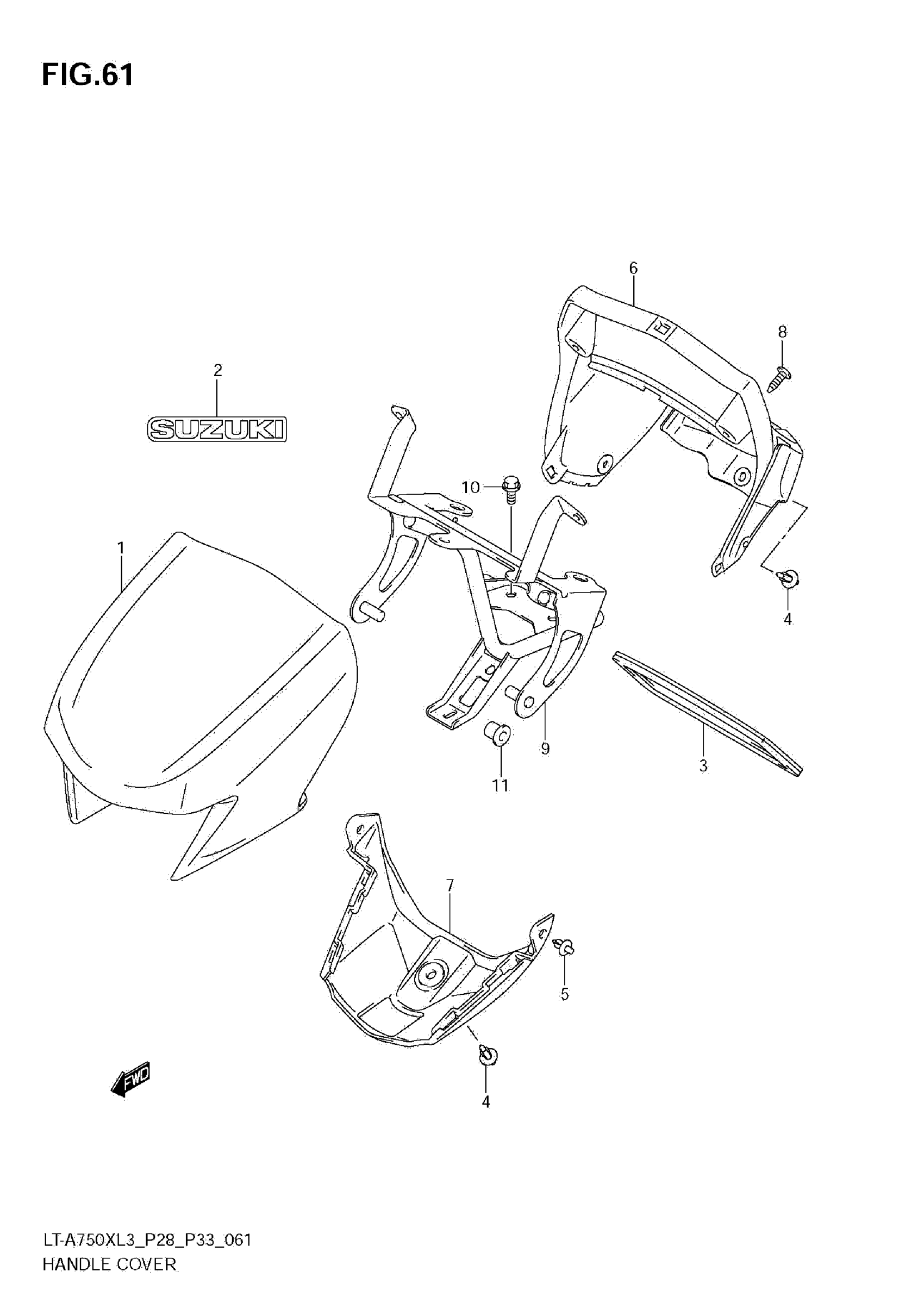 FIG.61

6

8

2

SUZUKI

10

1

4

9

3

11

7

5

FWD

4

LT-A750XL3_P28_P33_061
HANDLE COVER