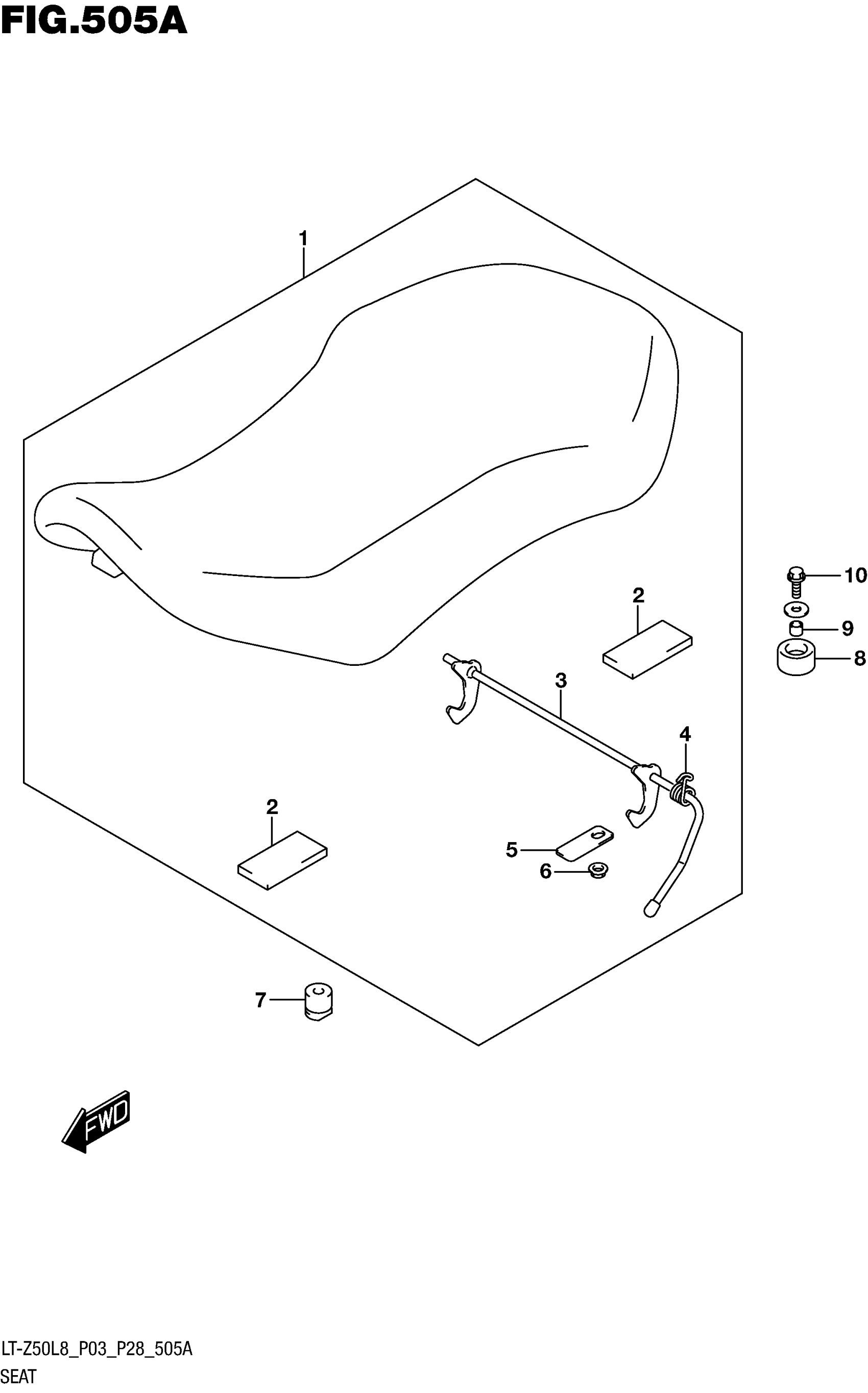 FIG.505A

1

10

2

9

8

3

4

2

5

6

7

FWD

LT-Z50L8_P03_P28_505A
SEAT