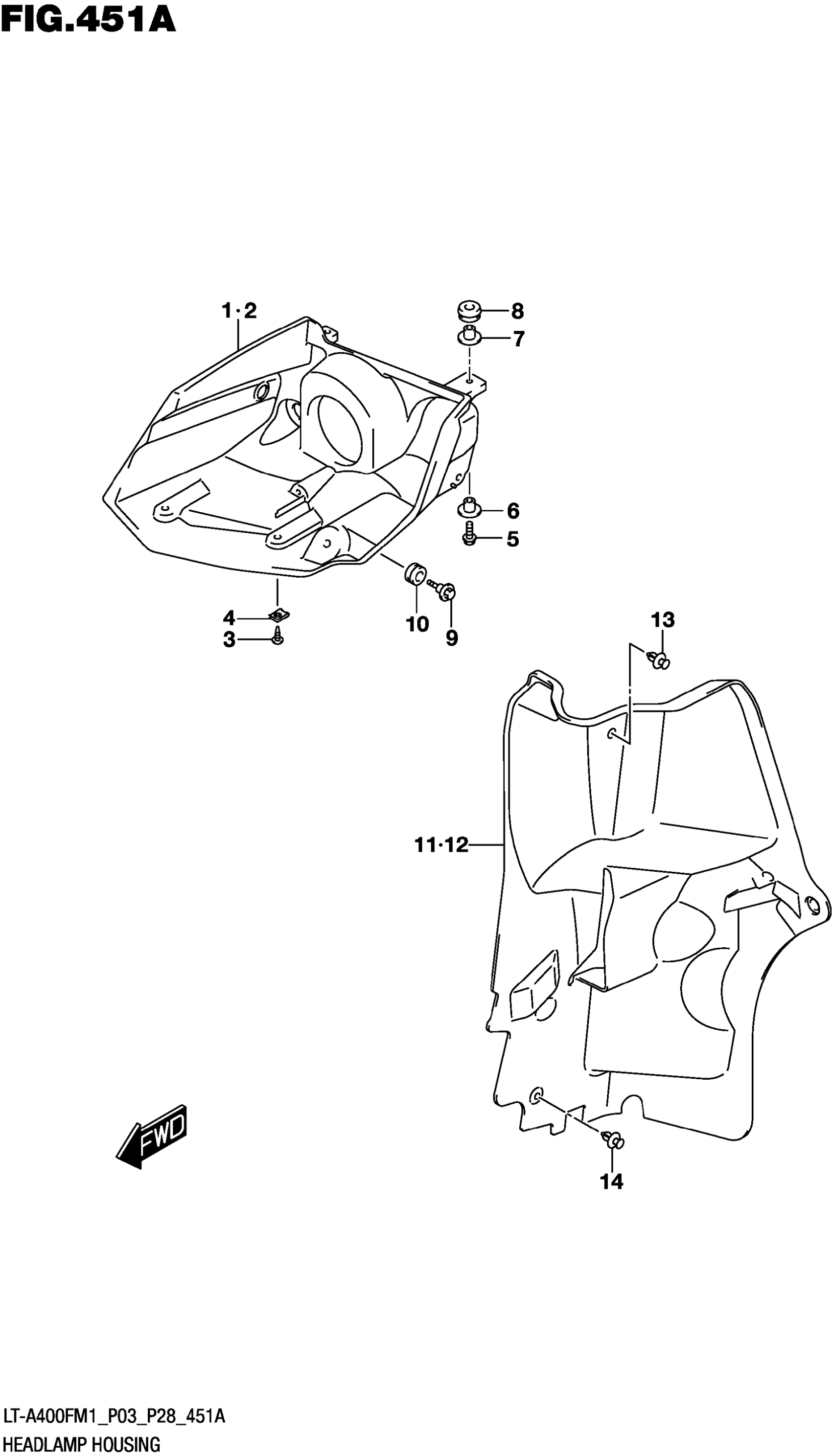 FIG.451A

1·2

8

7

6

5

4

3

10

9

13

11·12

FWD

14

LT-A400FM1_P03_P28_451A
HEADLAMP HOUSING