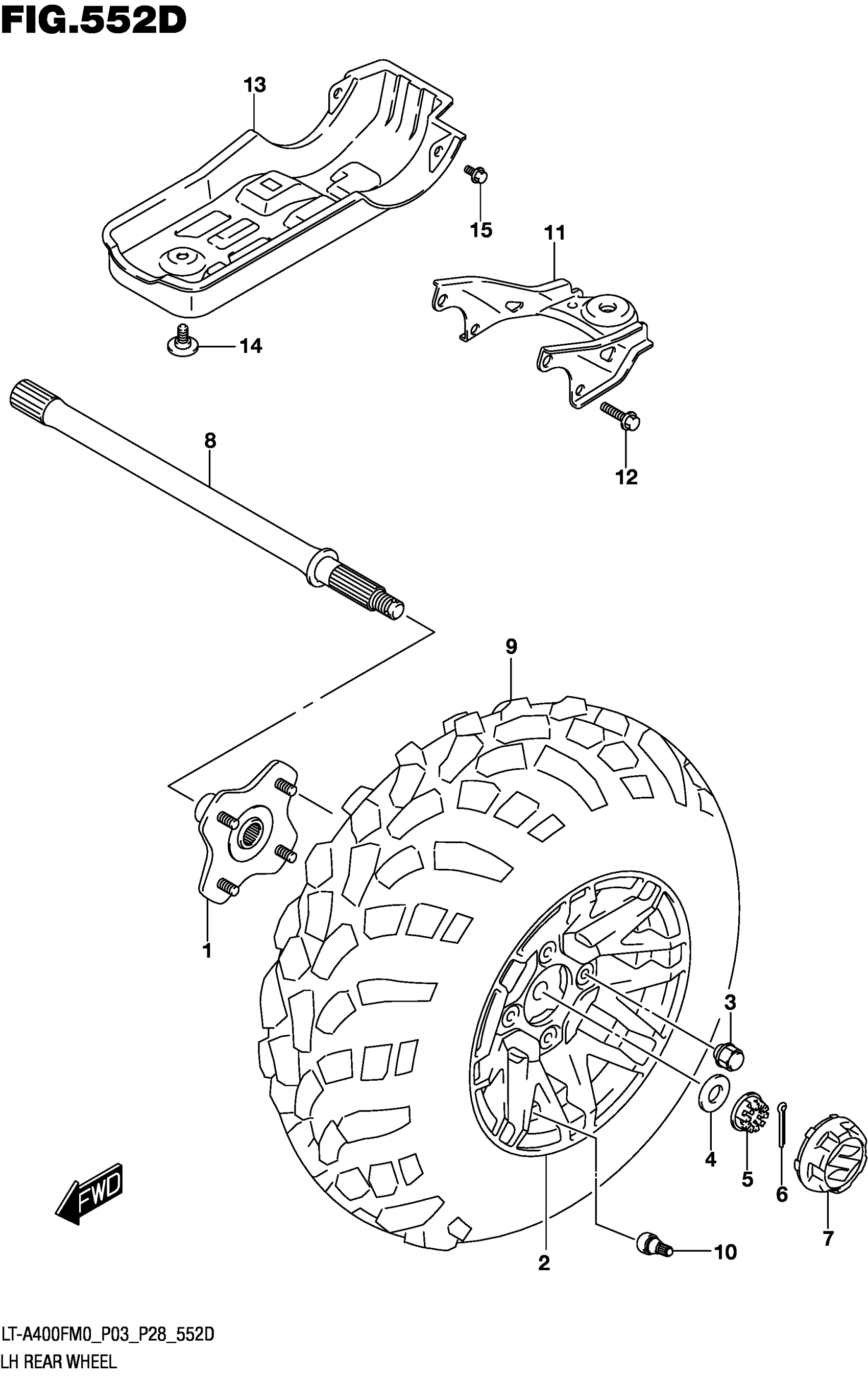 FIG.552D

13
15
11
14
8
12
9
1
3
4
5
6
7
FWD
2
10

LT-A400FM0_P03_P28_552D
LH REAR WHEEL