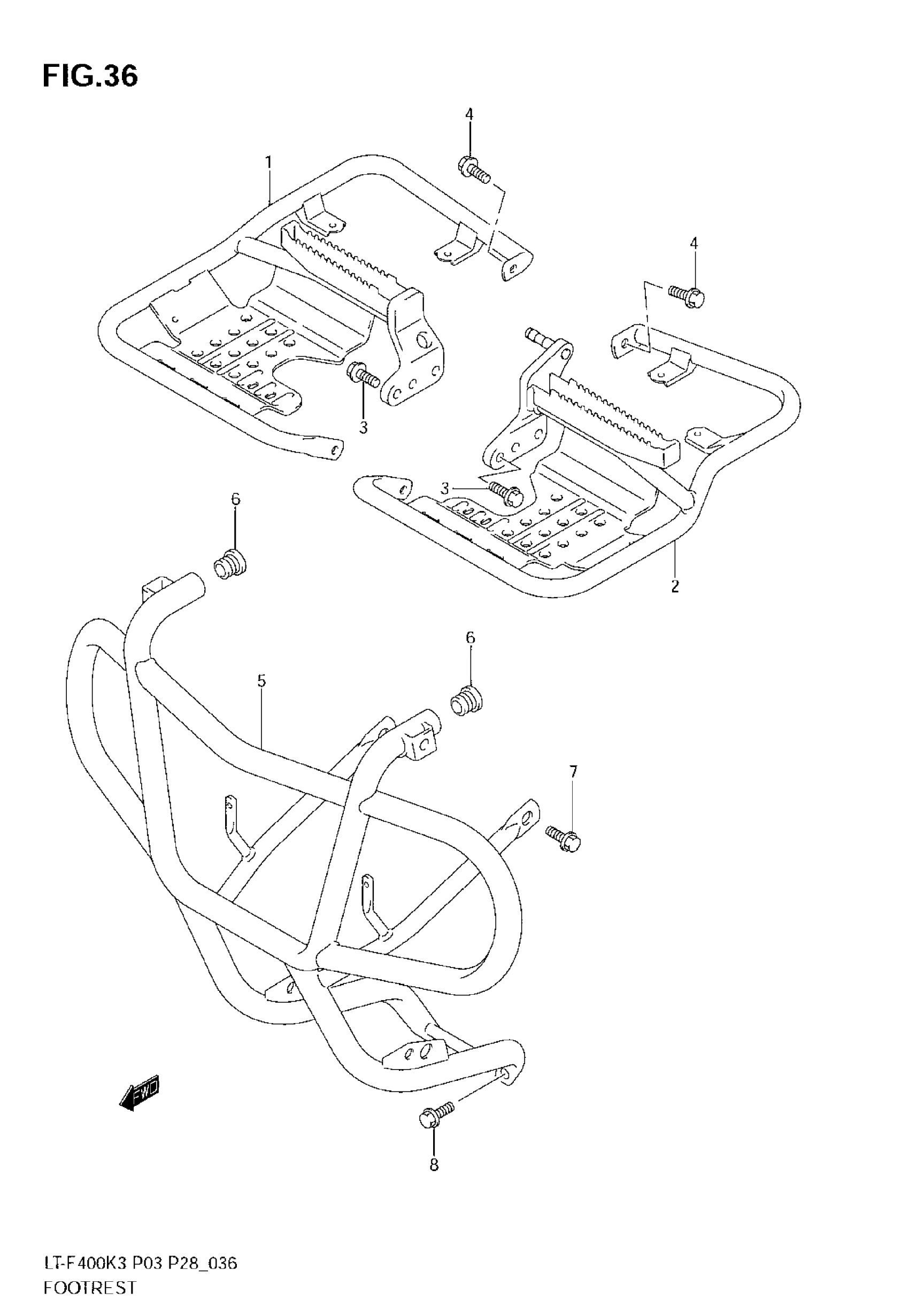 FIG.36

4

1

4

3

3

6

2

6

5

7

FWD

8

LT-F400K3 P03 P28_036
FOOTREST