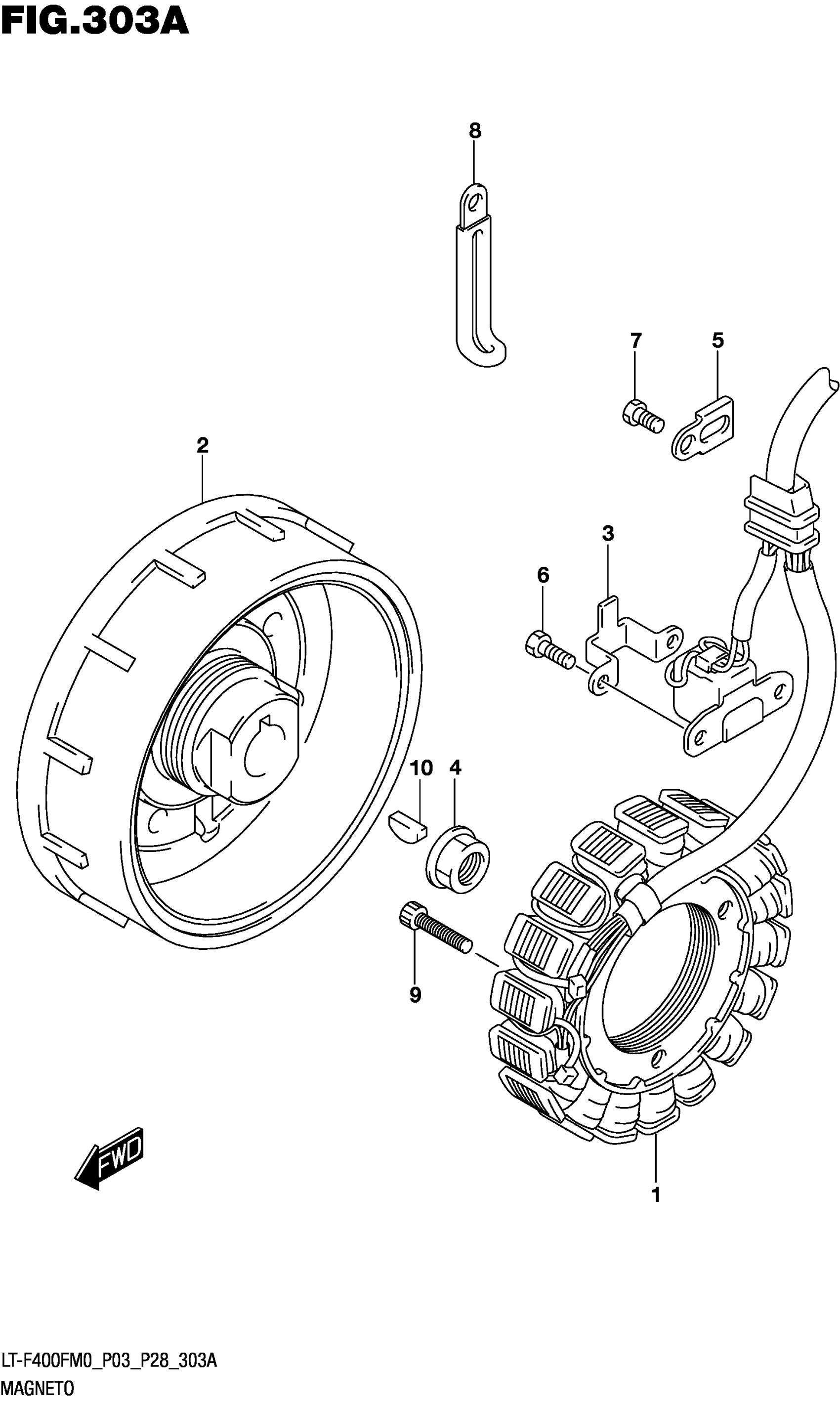 FIG.303A

8

7

5

2

3

6

10

4

9

FWD

1

LT-F400FM0_P03_P28_303A
MAGNETO