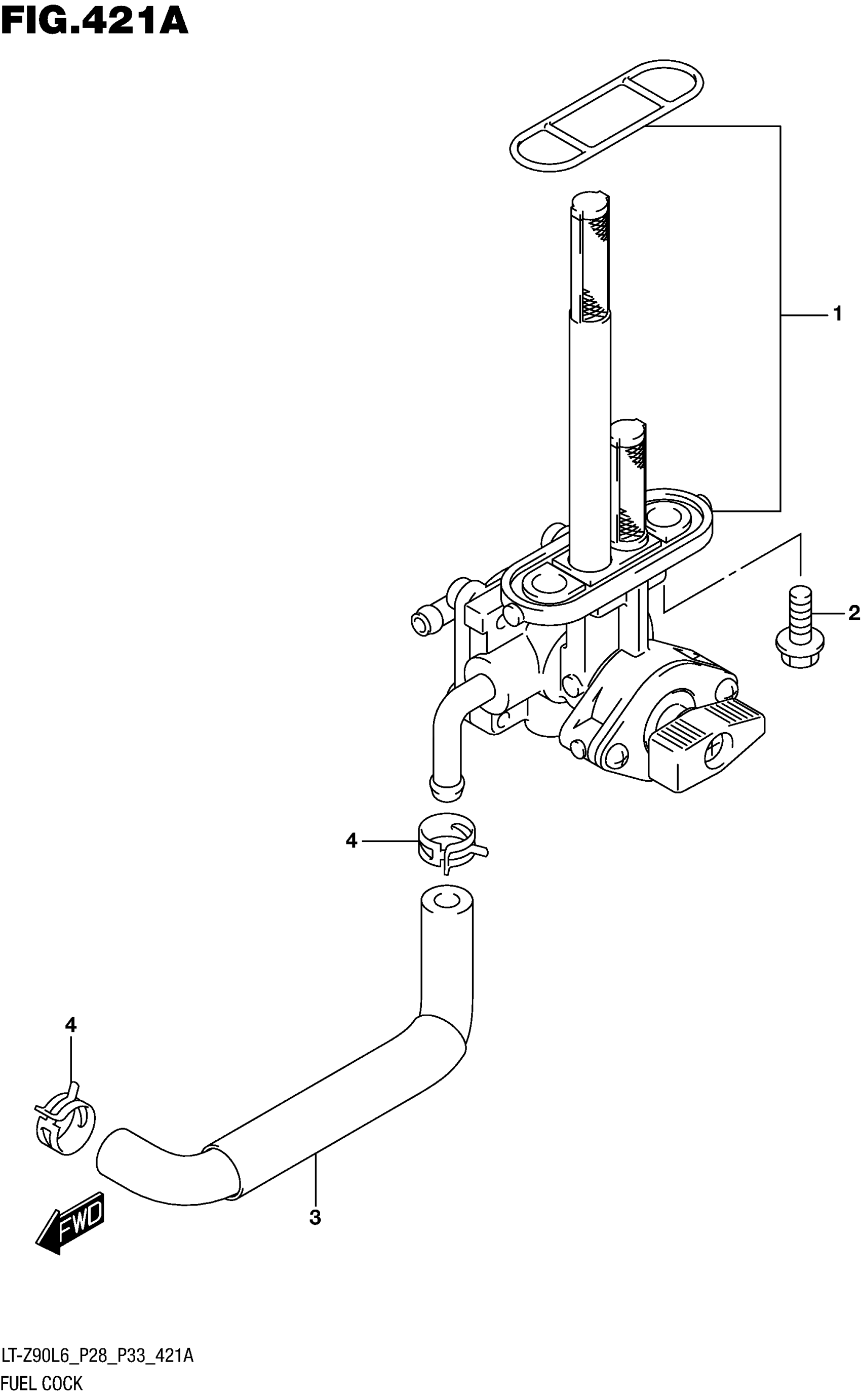 FIG.421A

1

2

4

4

3

FWD

LT-Z90L6_P28_P33_421A
FUEL COCK