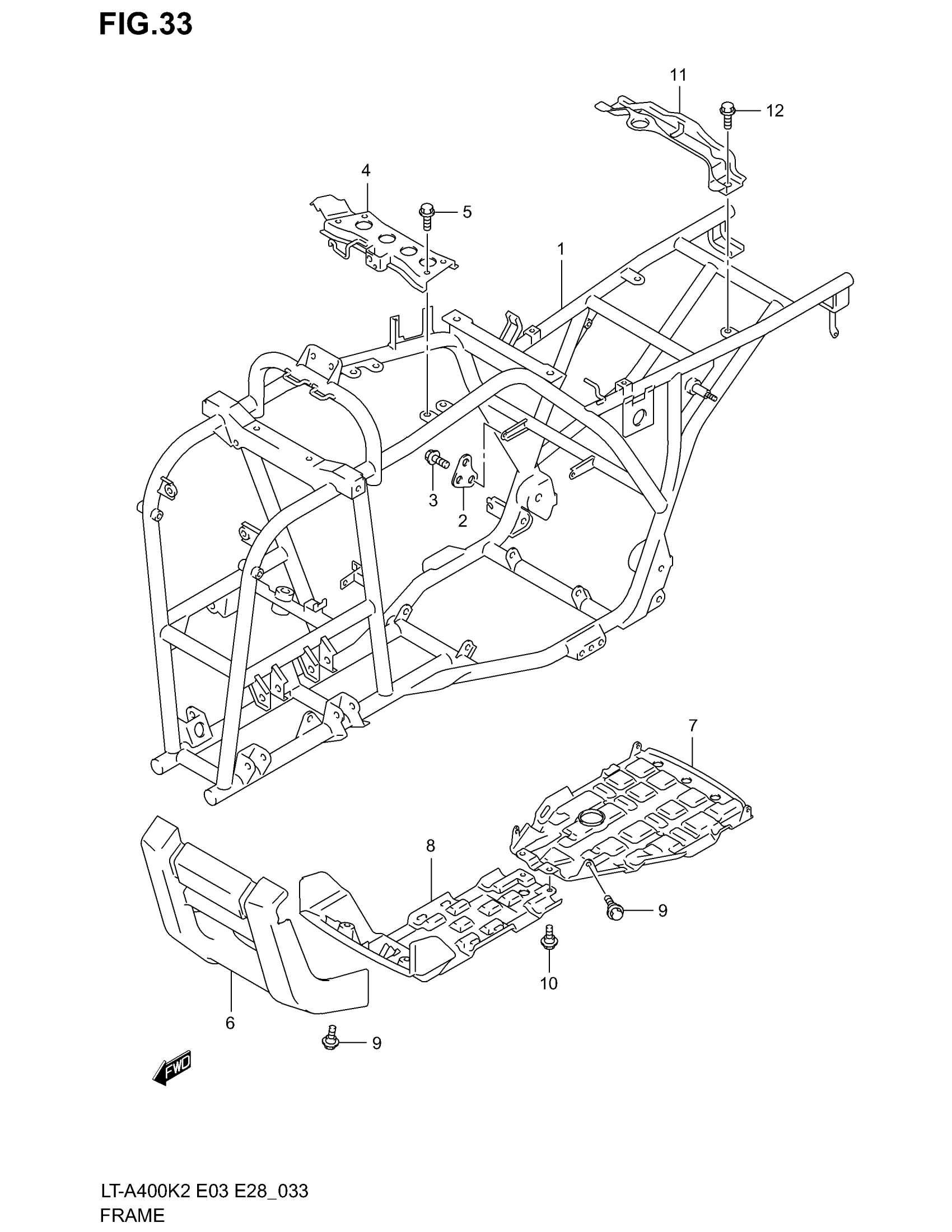 FIG.33

11

12

4

5

1

3

2

7

8

9

10

6

9

FWD

LT-A400K2 E03 E28_033
FRAME