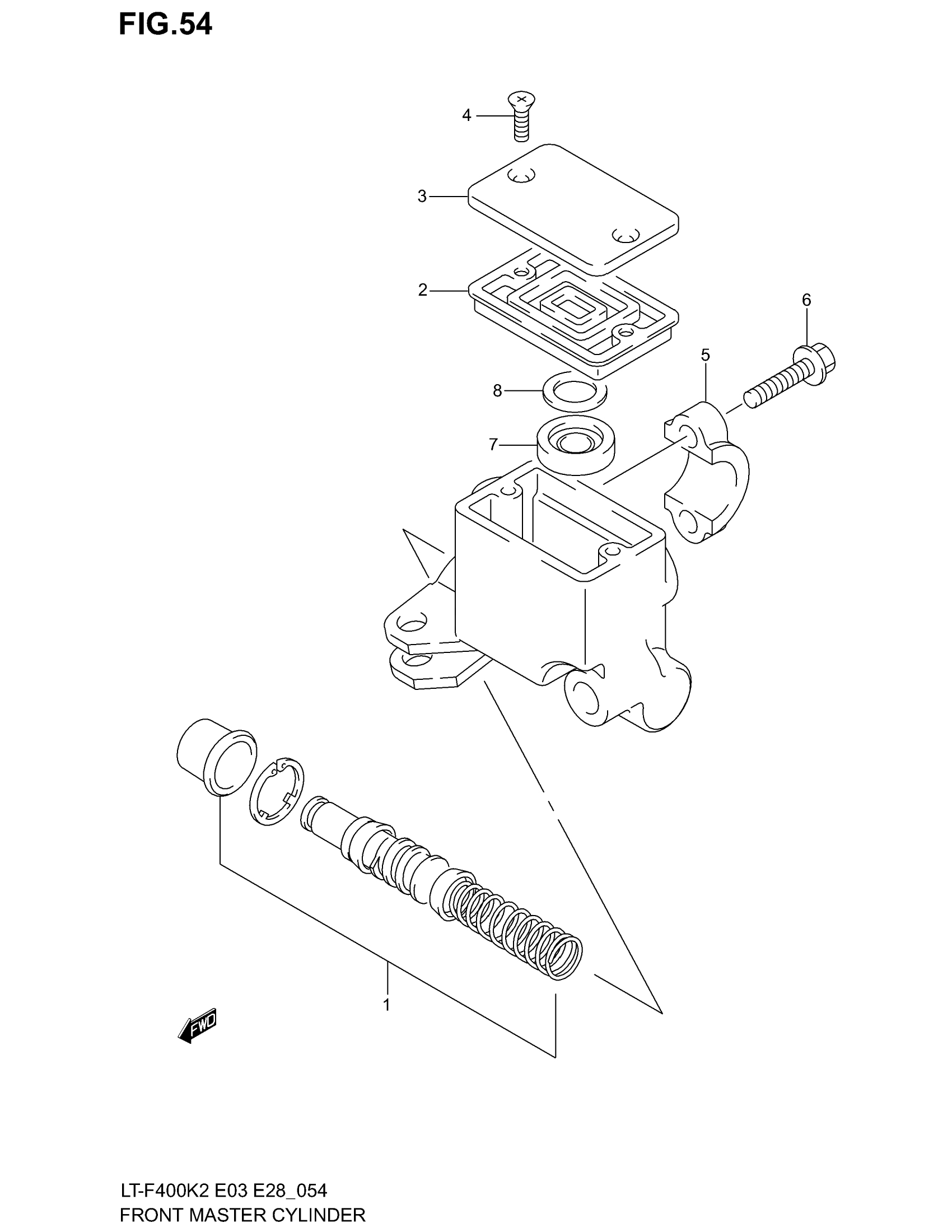 FIG.54

4
3
2
6
5
8
7
1
FWD

LT-F400K2 E03 E28_054
FRONT MASTER CYLINDER