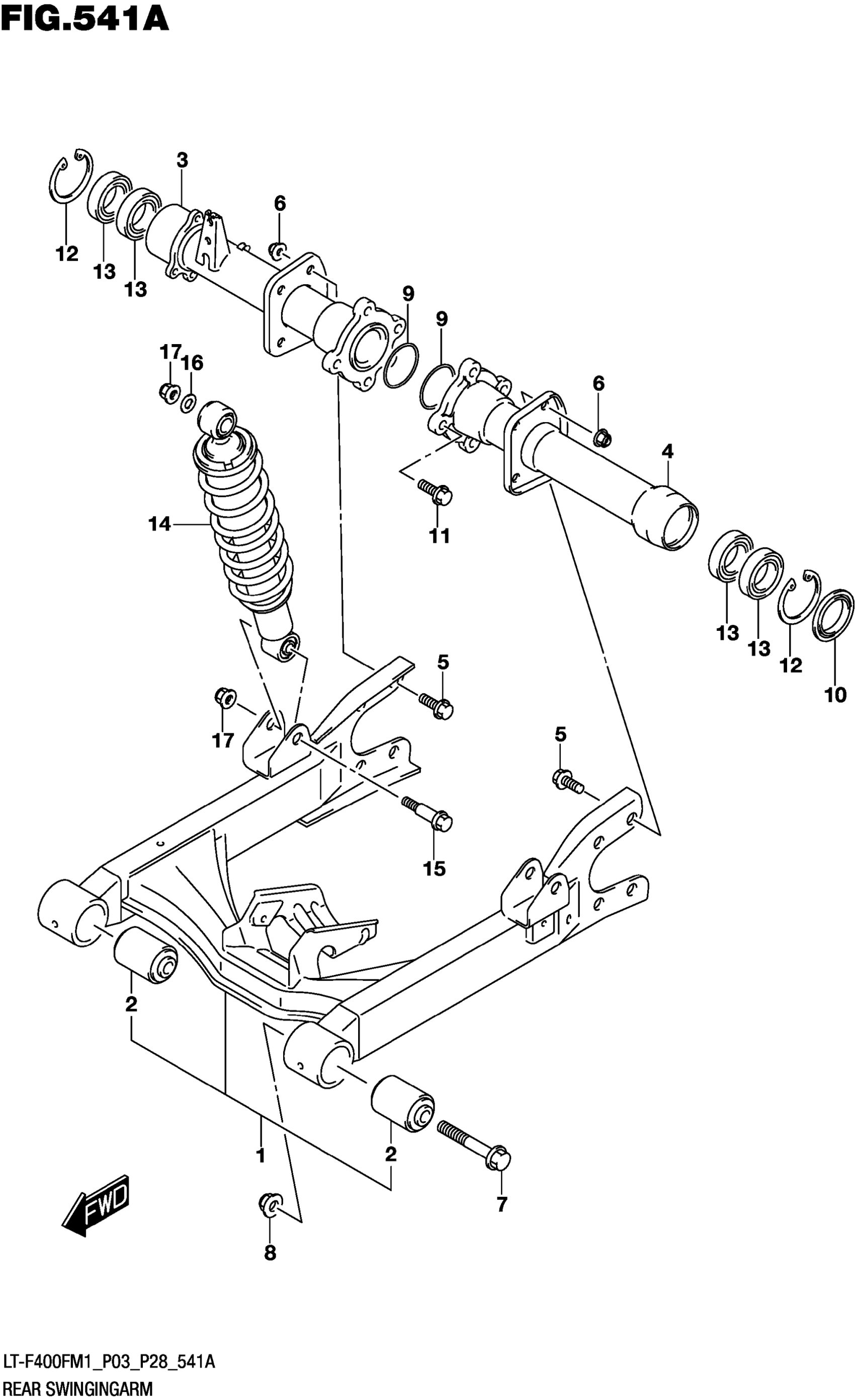 FIG.541A

3
6
12
13
13
9
9
17
16
6
4
14
11
13
13
12
10
5
17
5
15
2
1
2
7
FWD
8

LT-F400FM1_P03_P28_541A
REAR SWINGINGARM