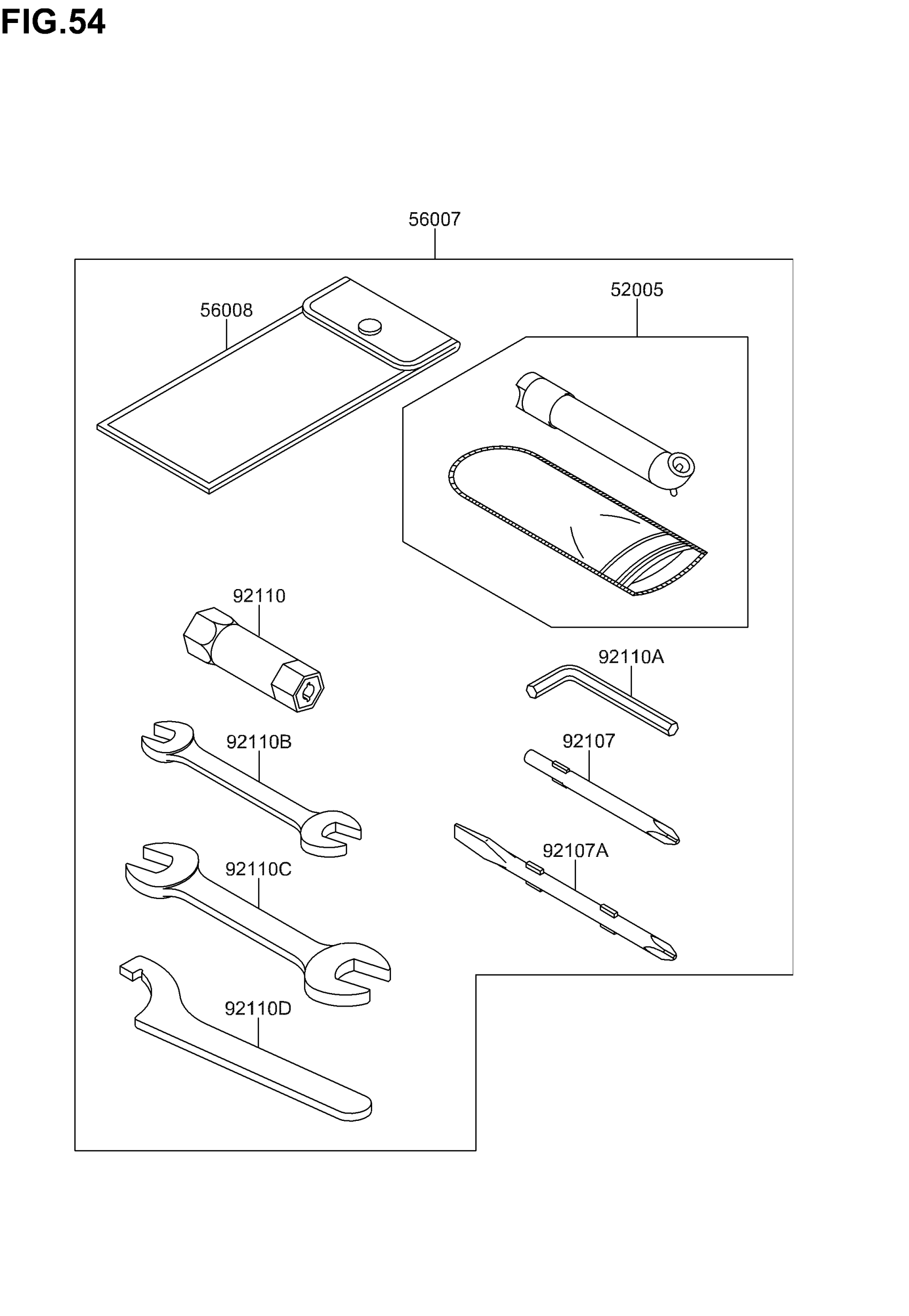 FIG.54

56007

56008

52005

92110

92110A

92110B

92107

92107A

92110C

92110D