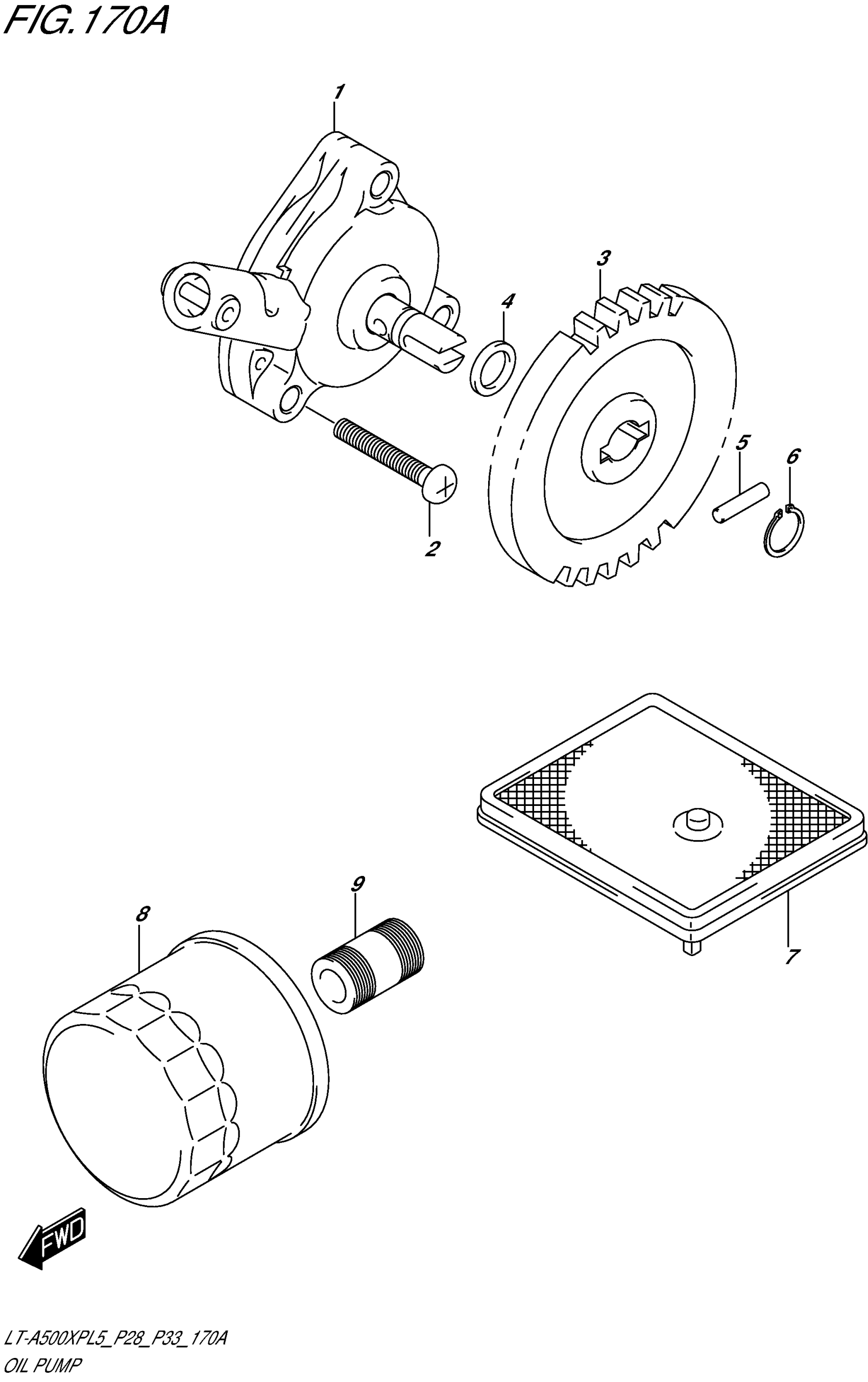 FIG. 170A

1

3

4

5

6

2

9

8

7

FWD

LT-A500XPL5_P28_P33_170A
OIL PUMP