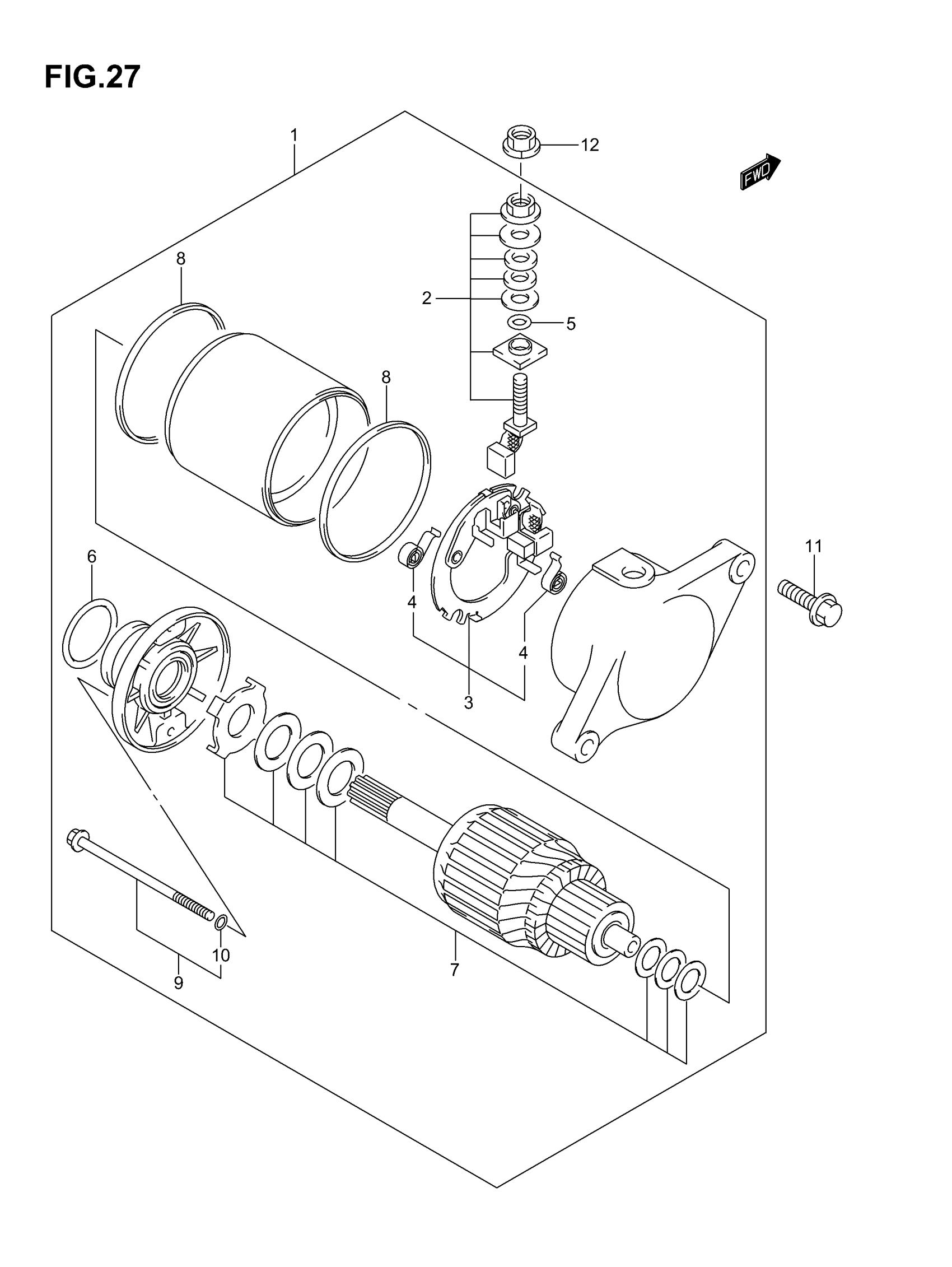 FIG.27

1
12
FWD
8
2
5
8
11
6
4
4
3
10
9
7