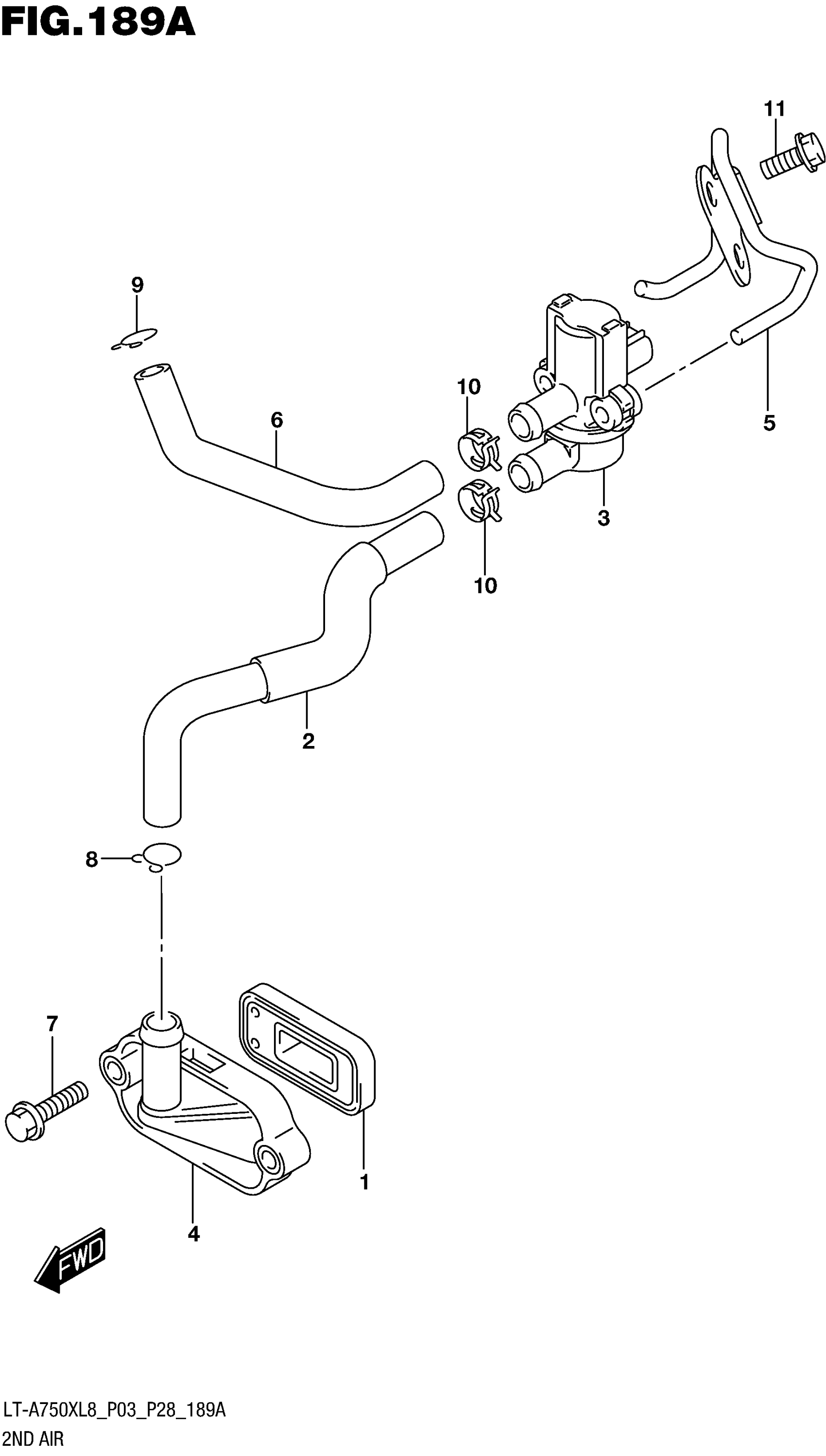 FIG.189A

11

9

10

6

5

3

10

2

8

7

1

4

FWD

LT-A750XL8_P03_P28_189A

2ND AIR