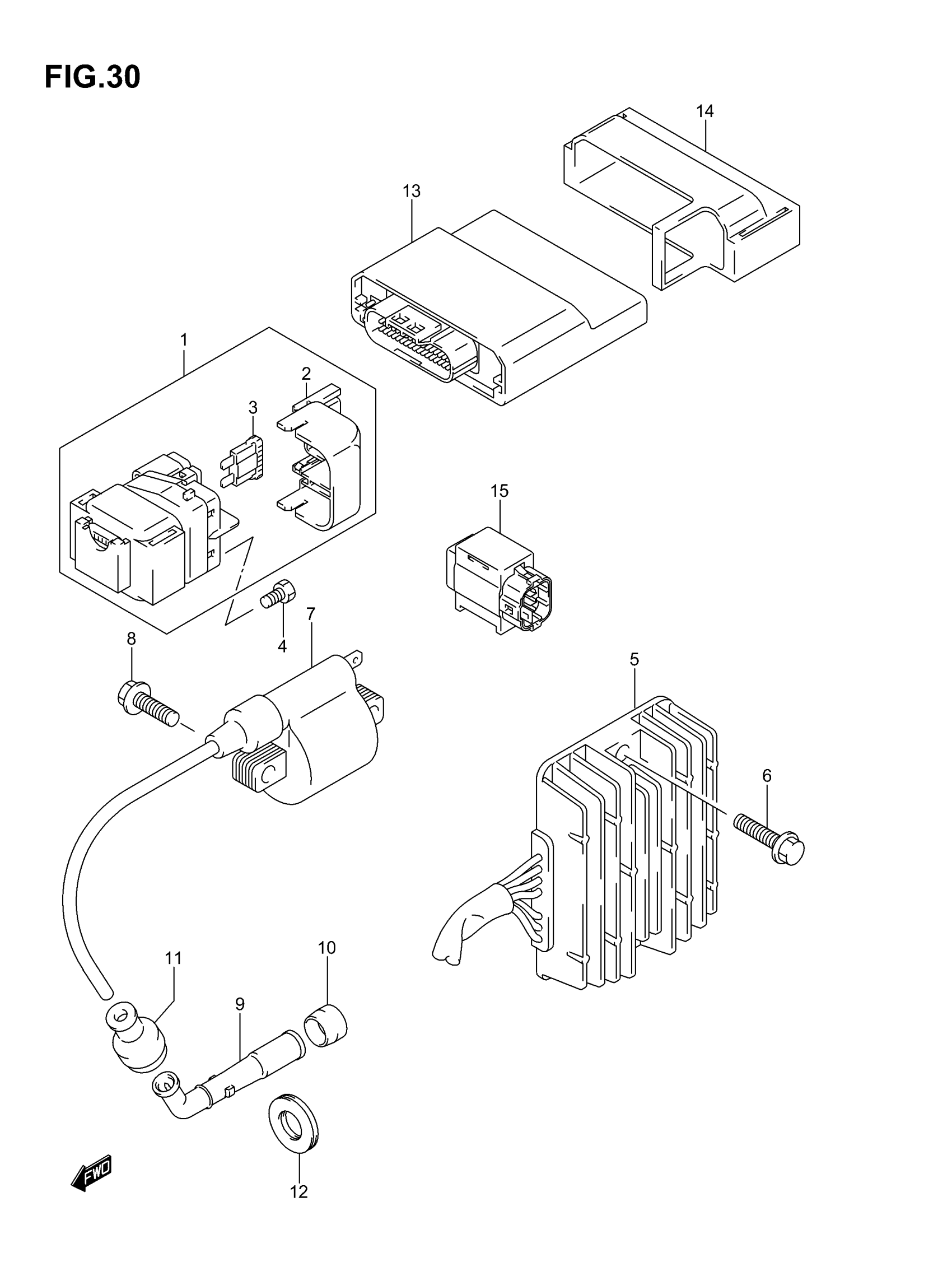 FIG.30

14

13

1

2

3

15

4

7

8

5

6

11

10

9

12

FWD