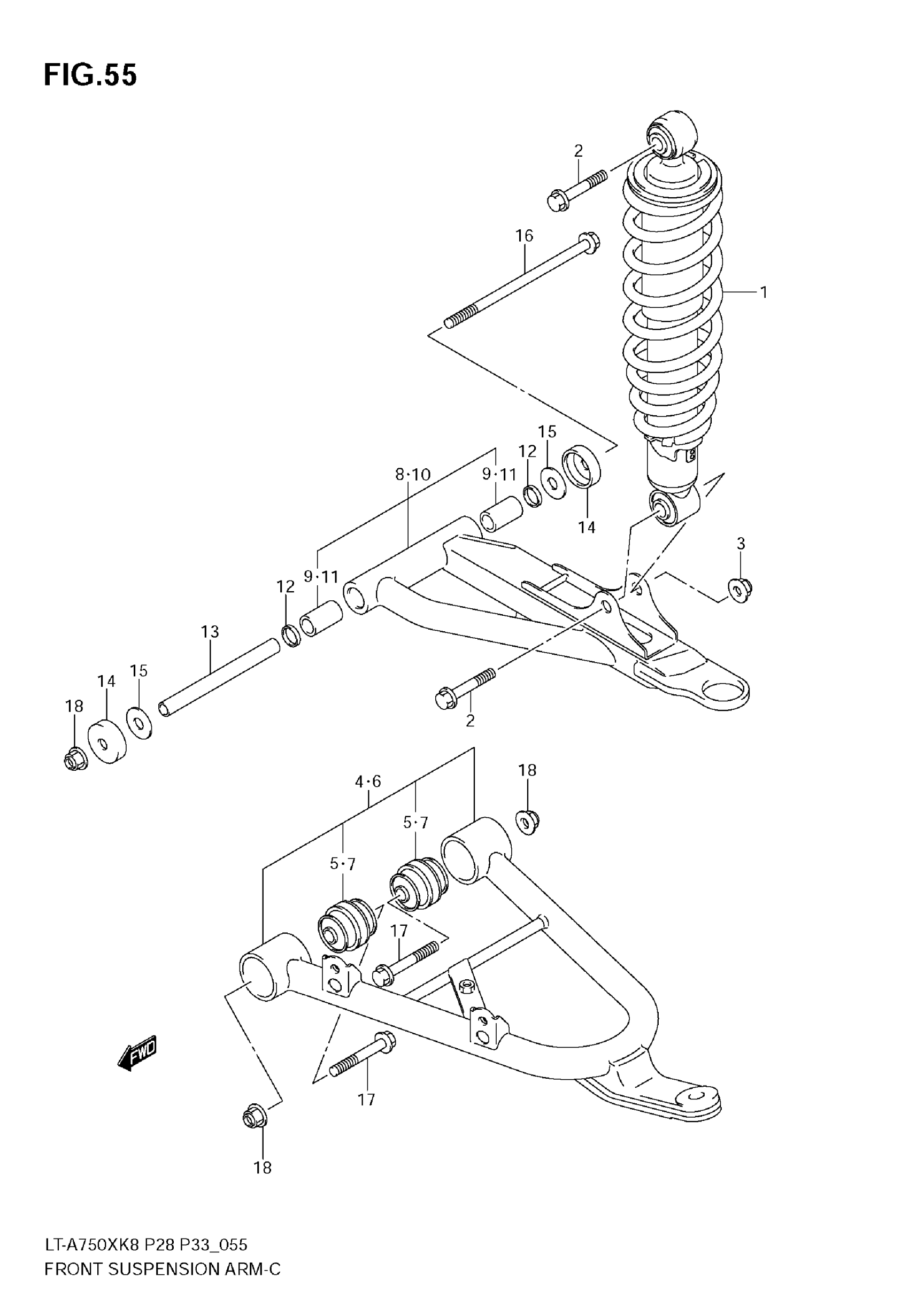 FIG.55

2
16
1
15
12
8·10
9·11
14
3
12
9·11
13
14
15
18
2
4·6
18
5·7
5·7
17
FWD
17
18

LT-A750XK8 P28 P33_055
FRONT SUSPENSION ARM-C