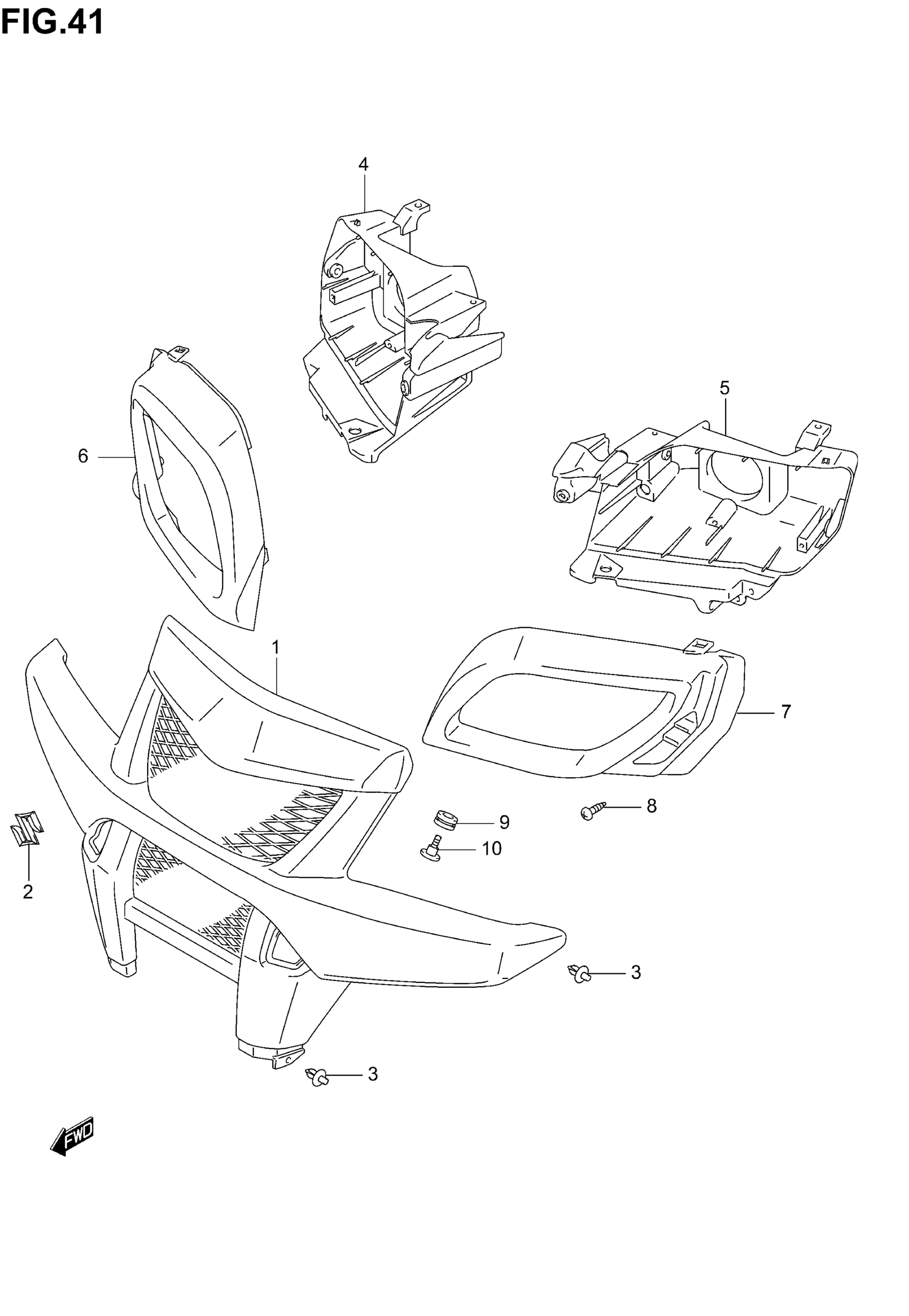 FIG.41

4

5

6

1

7

8

9

10

2

3

3

FWD