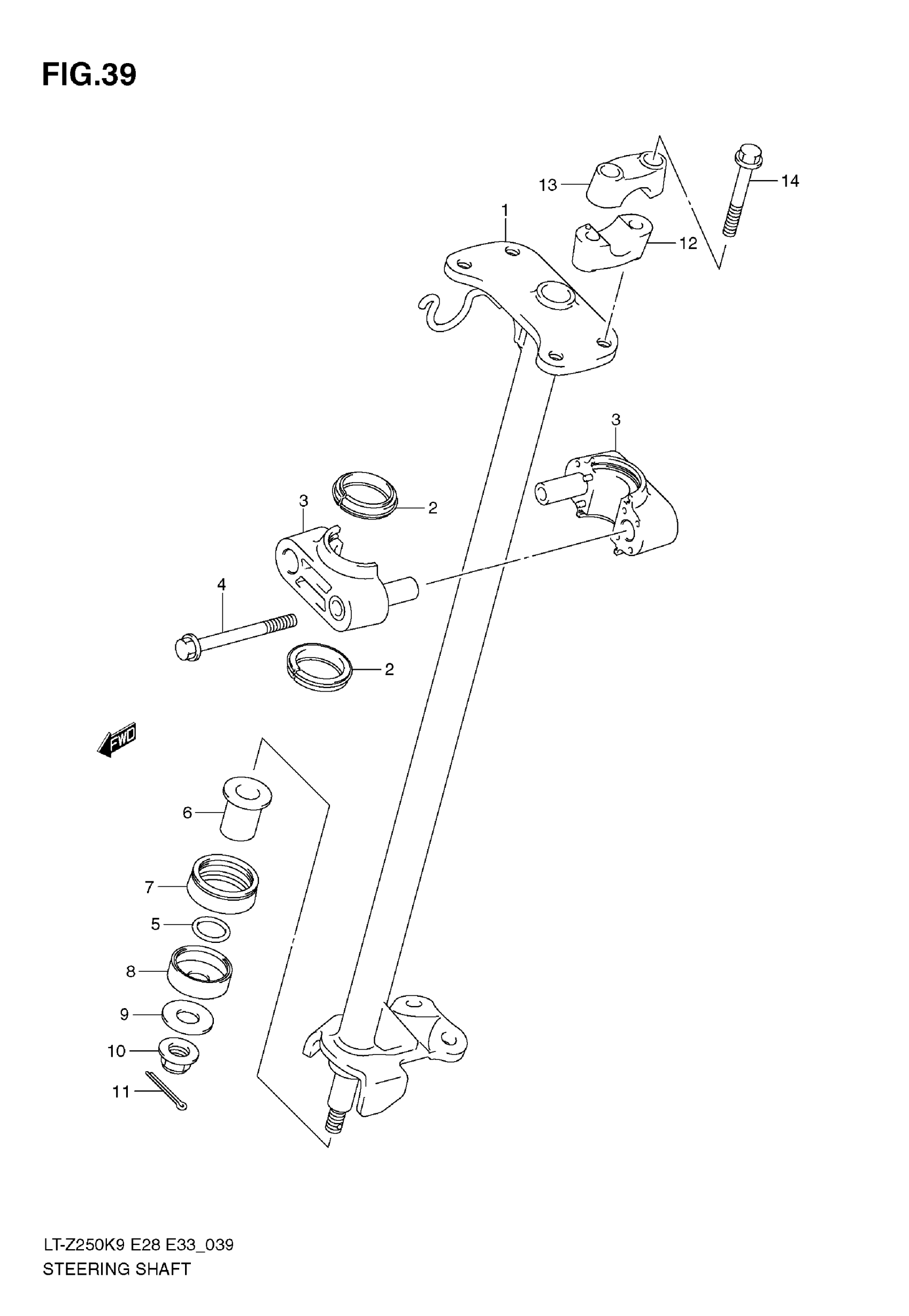 FIG.39

13
14
1
12
3
2
3
4
2
FWD
6
7
5
8
9
10
11

LT-Z250K9 E28 E33_039
STEERING SHAFT