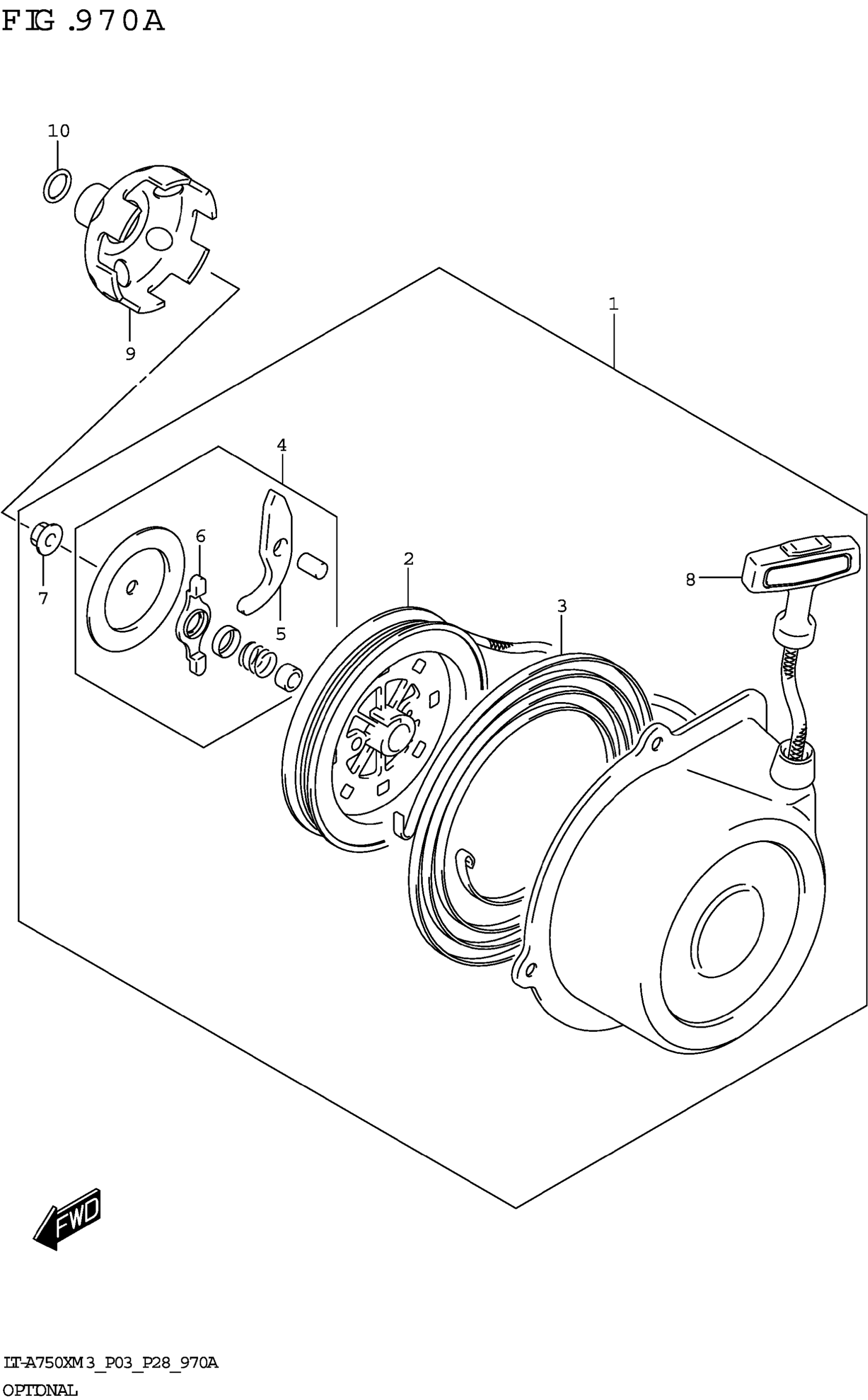 FIG.970A

10

9

1

4

6

7

5

2

3

8

FWD

LT-A750XM3_P03_P28_970A

OPTIONAL