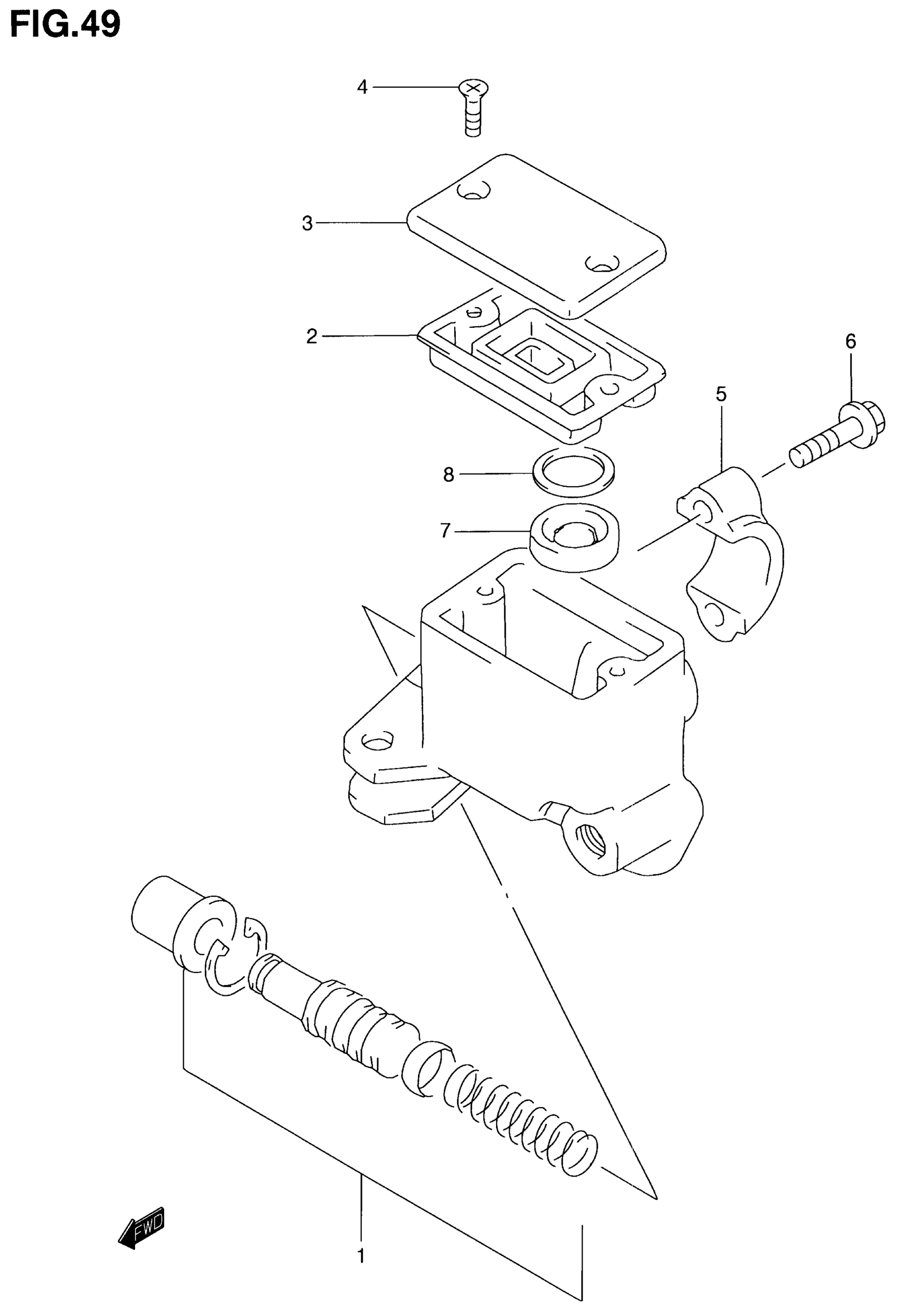 FIG.49

4

3

2

6

5

8

7

FWD

1