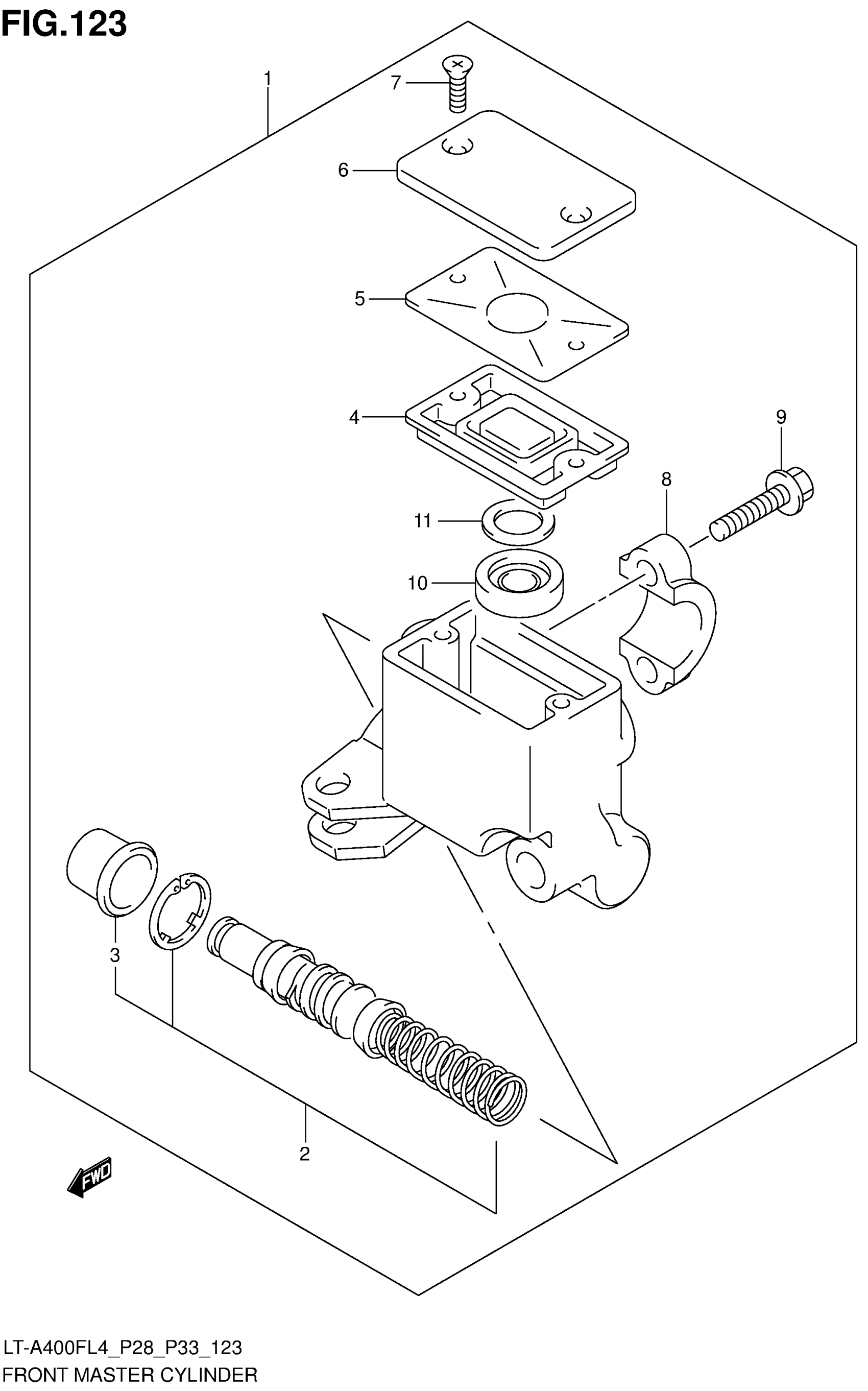 FIG.123

1

7

6

5

4

9

8

11

10

3

2

FWD

LT-A400FL4_P28_P33_123
FRONT MASTER CYLINDER